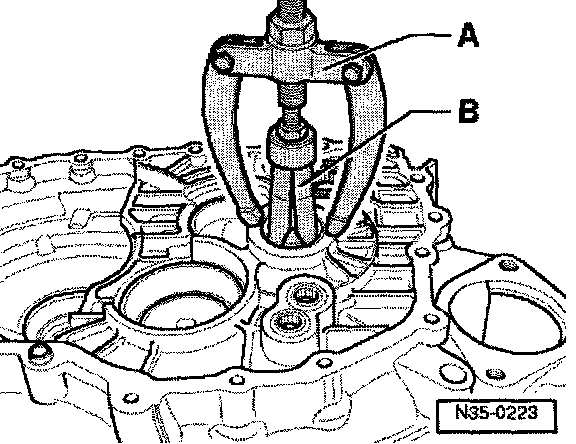 A
B
N35-0223