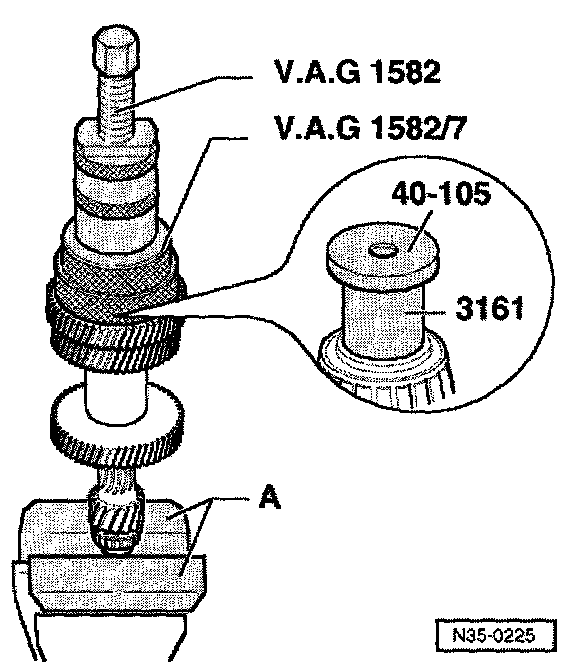 V.A.G 1582
V.A.G 1582/7
40-105
3161
A
N35-0225