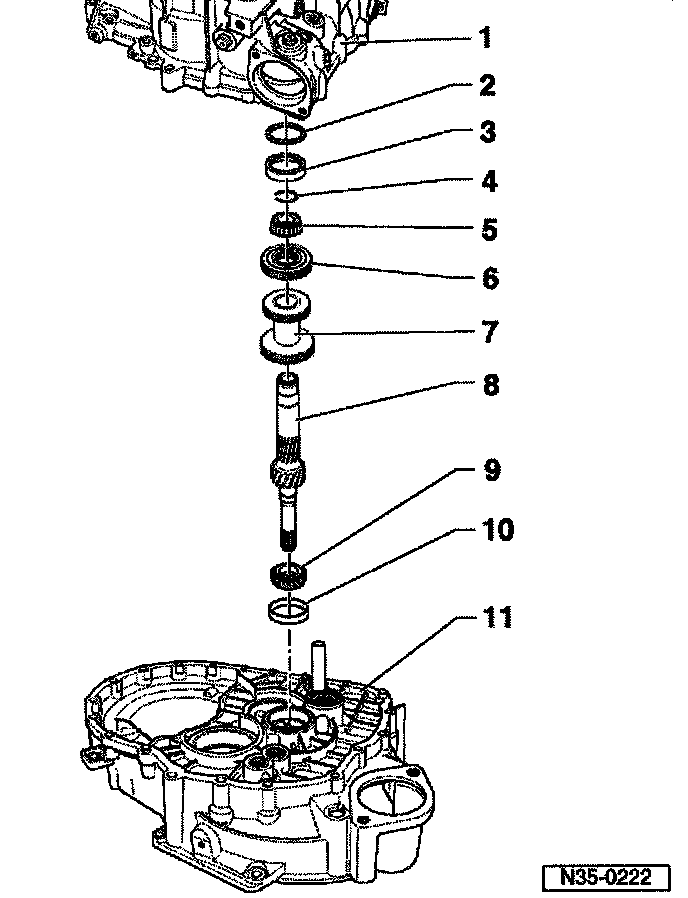 1
2
3
4
5
6
7
8
9
10
11
N35-0222