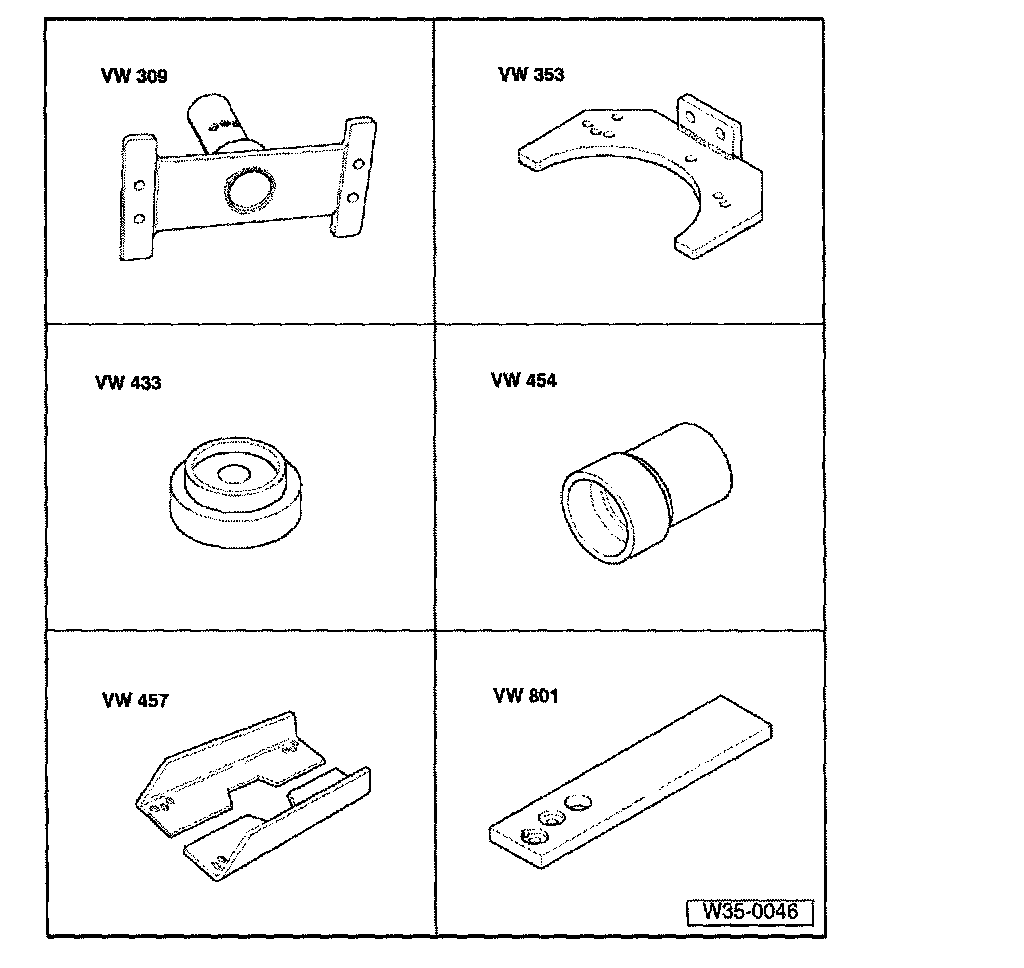 VW 309

VW 353

VW 433

VW 454

VW 457

VW 801

W35-0046