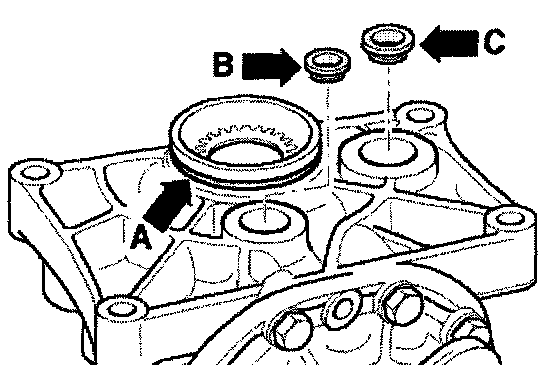 B
C
A