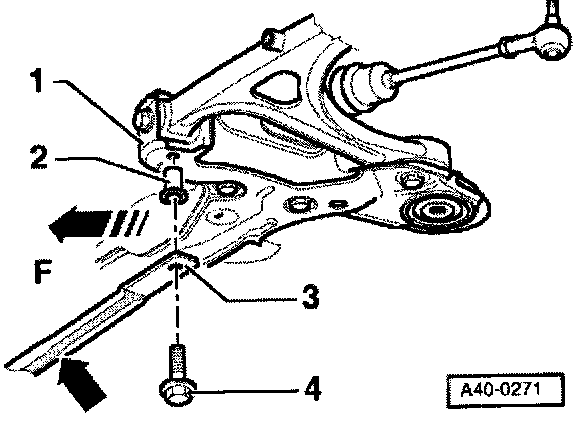 1
2
F
3
4
A40-0271