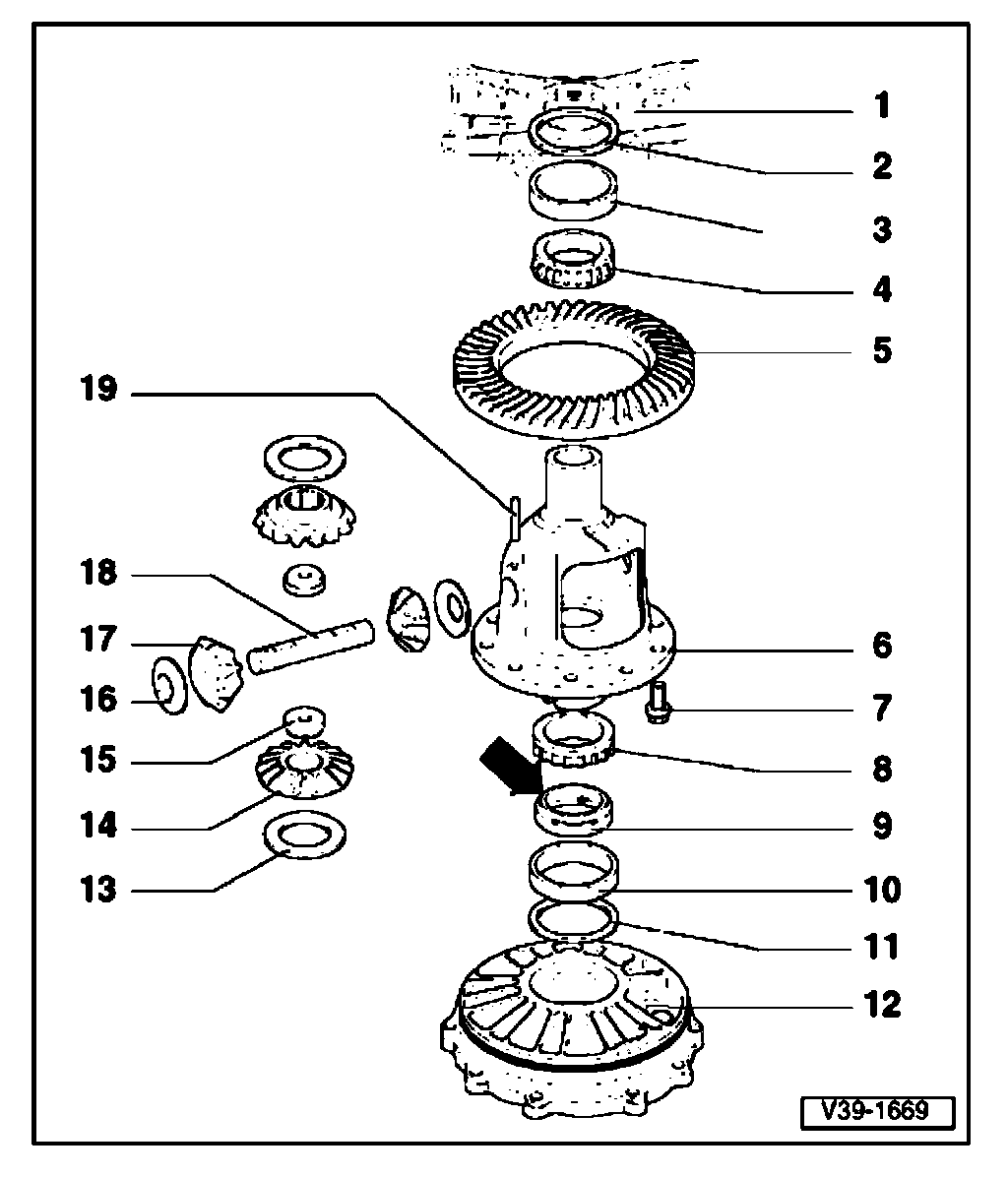 1
2
3
4
5
19
18
17
16
15
14
13
6
7
8
9
10
11
12
V39-1669