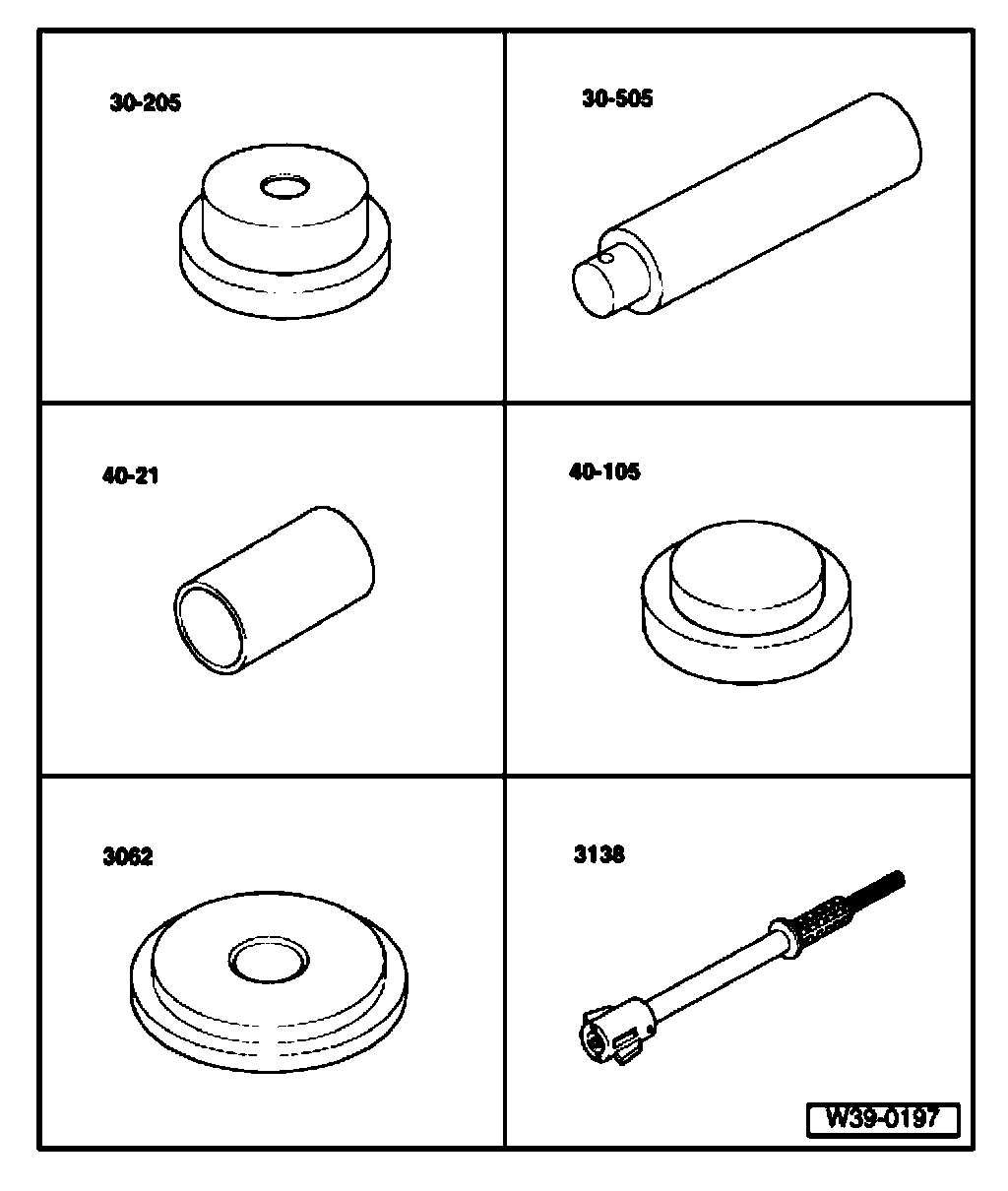 30-205

30-505

40-21

40-105

3062

3138

W39-0197