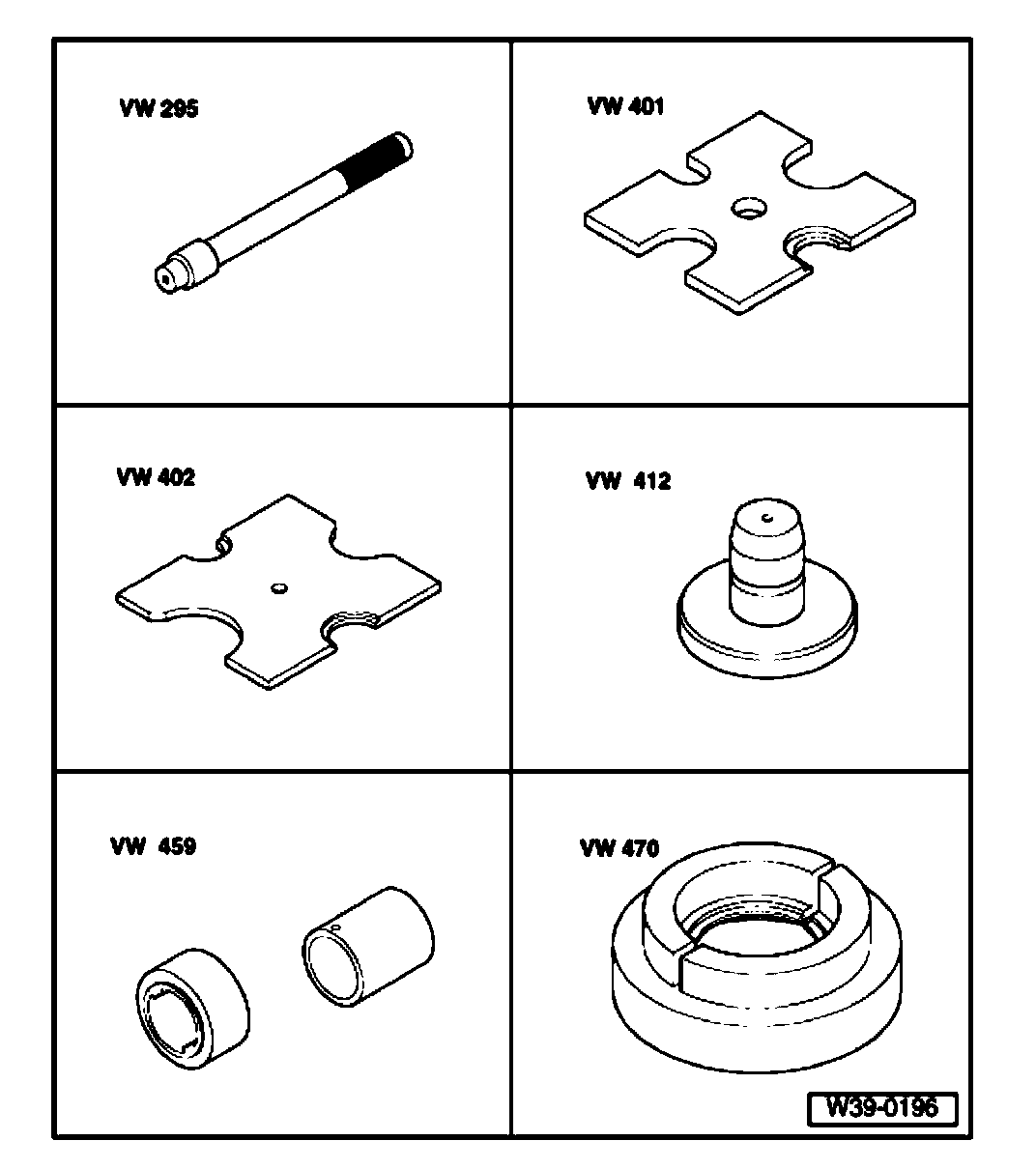 VW 295

VW 401

VW 402

VW 412

VW 459

VW 470

W39-0196