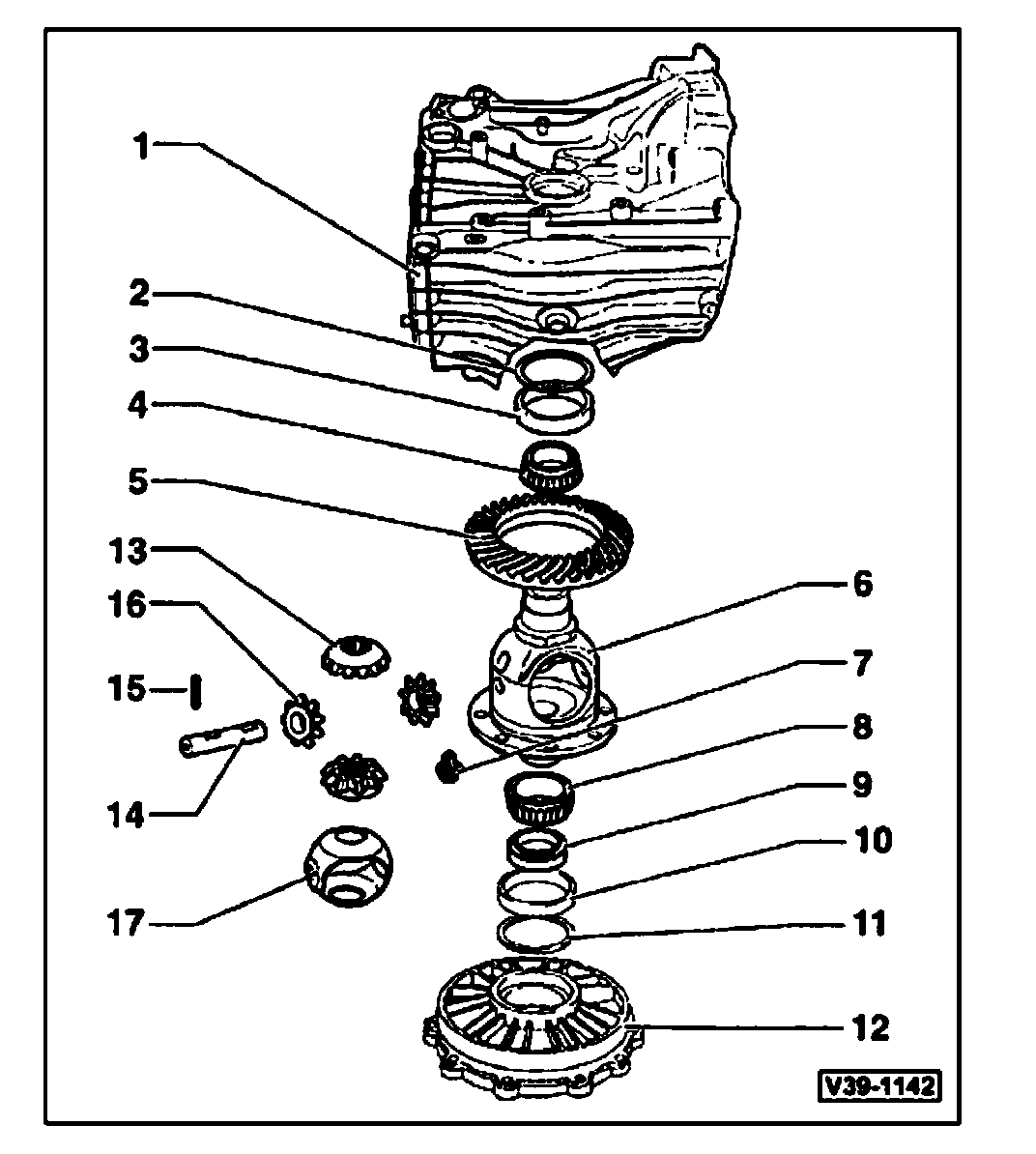 1
2
3
4
5
13
16
15
14
17
6
7
8
9
10
11
12
V39-1142