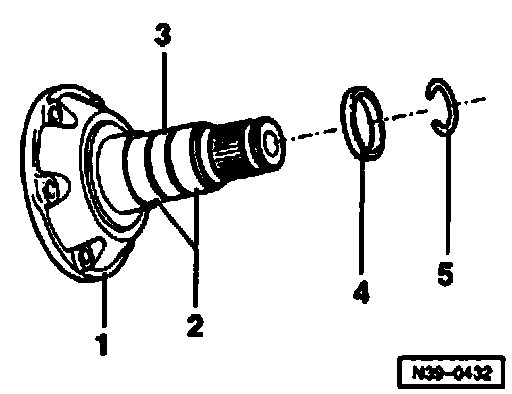 3
1
2
4
5
N39-0432