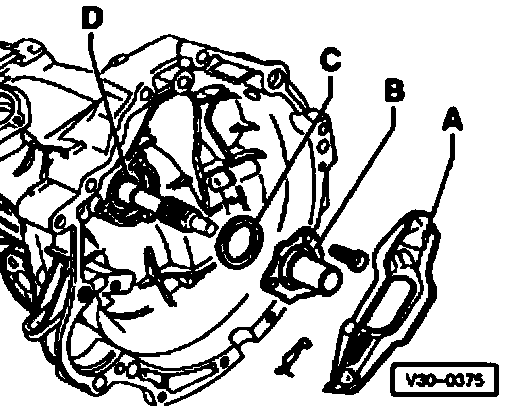 D
C
B
A
V30-0075