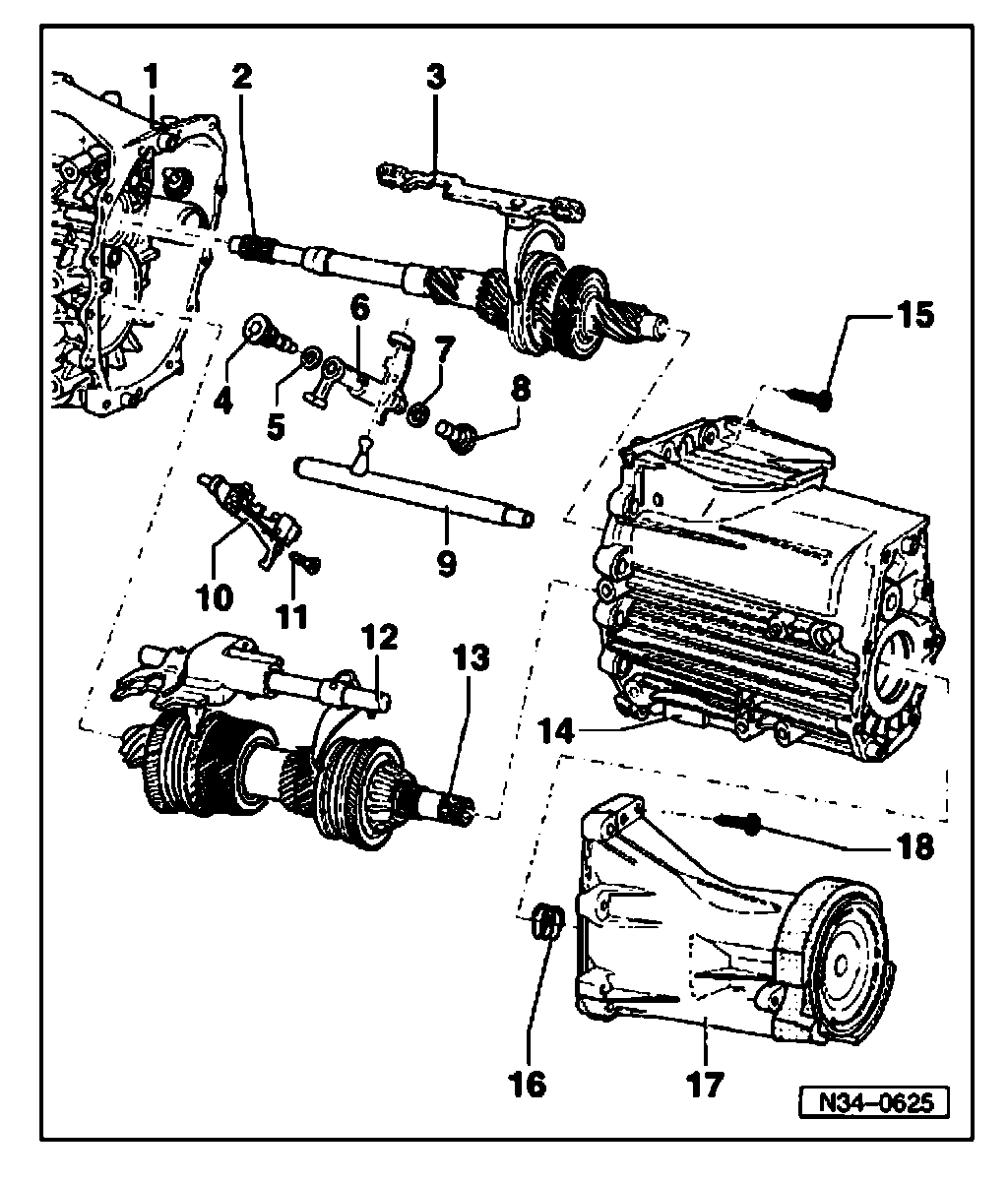 1
2
3
4
5
6
7
8
9
10
11
12
13
14
15
16
17
18
N34-0625