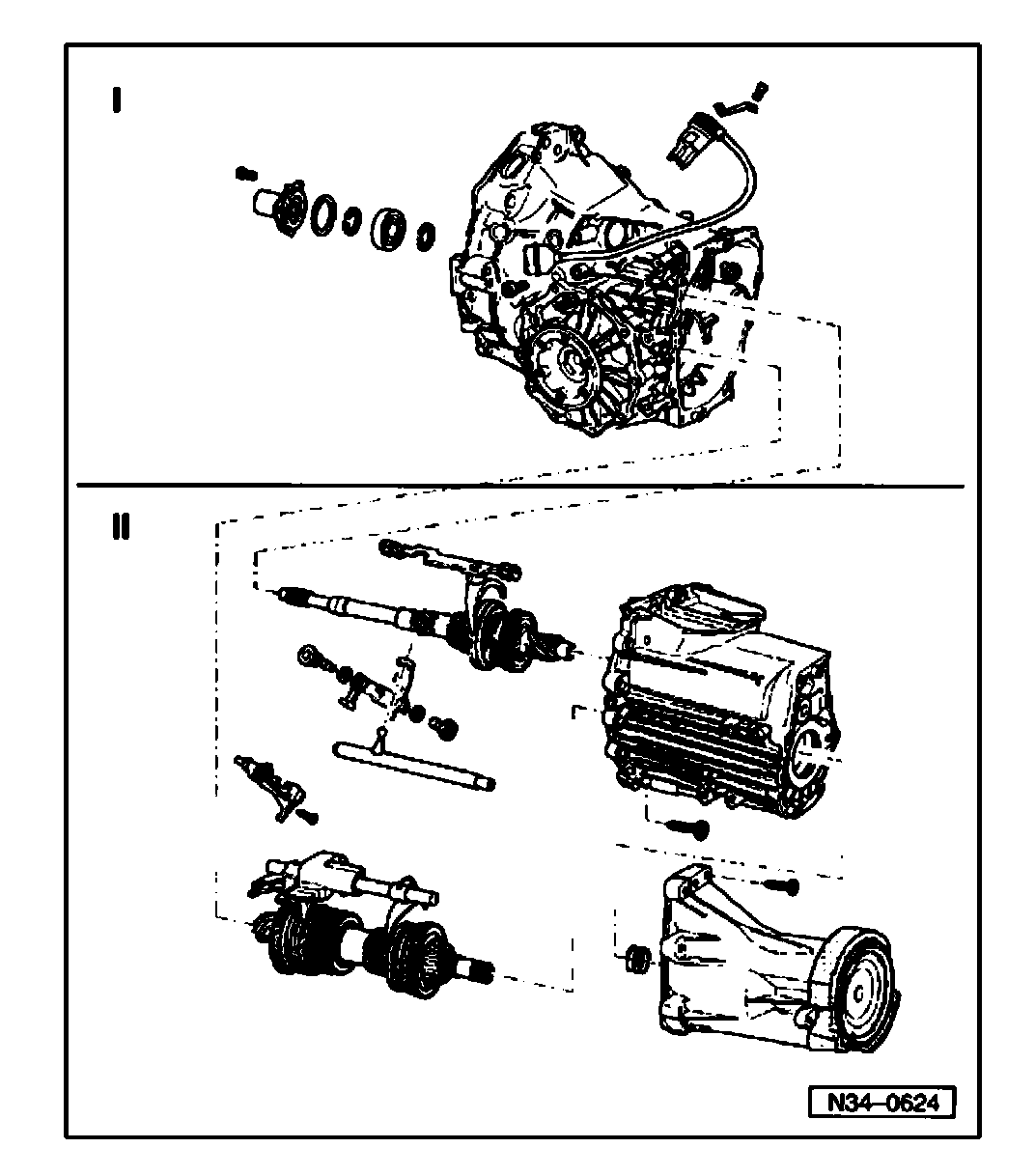 I

II

N34–0624