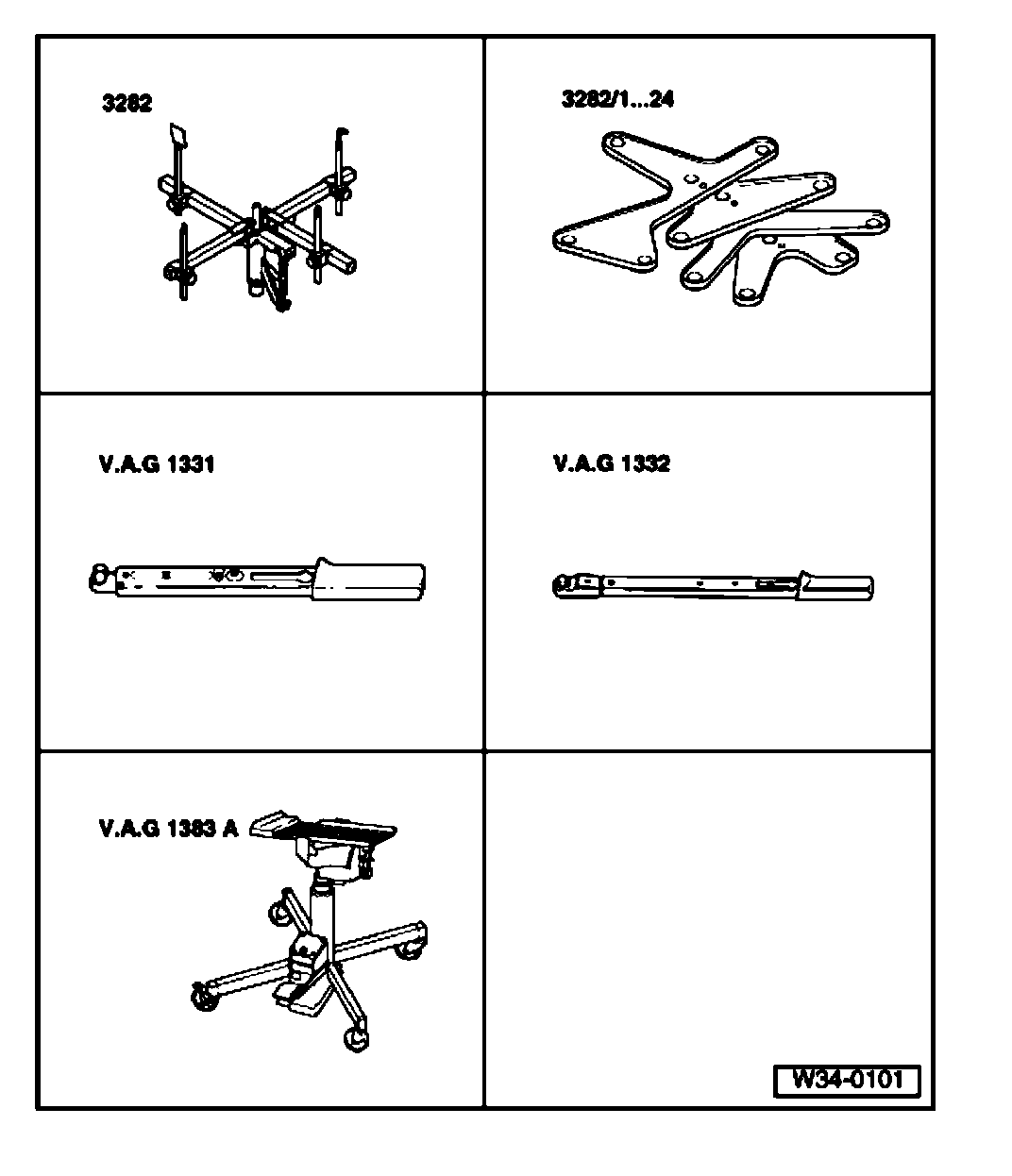 3282

3282/1...24

V.A.G 1331

V.A.G 1332

V.A.G 1383 A

W34-0101