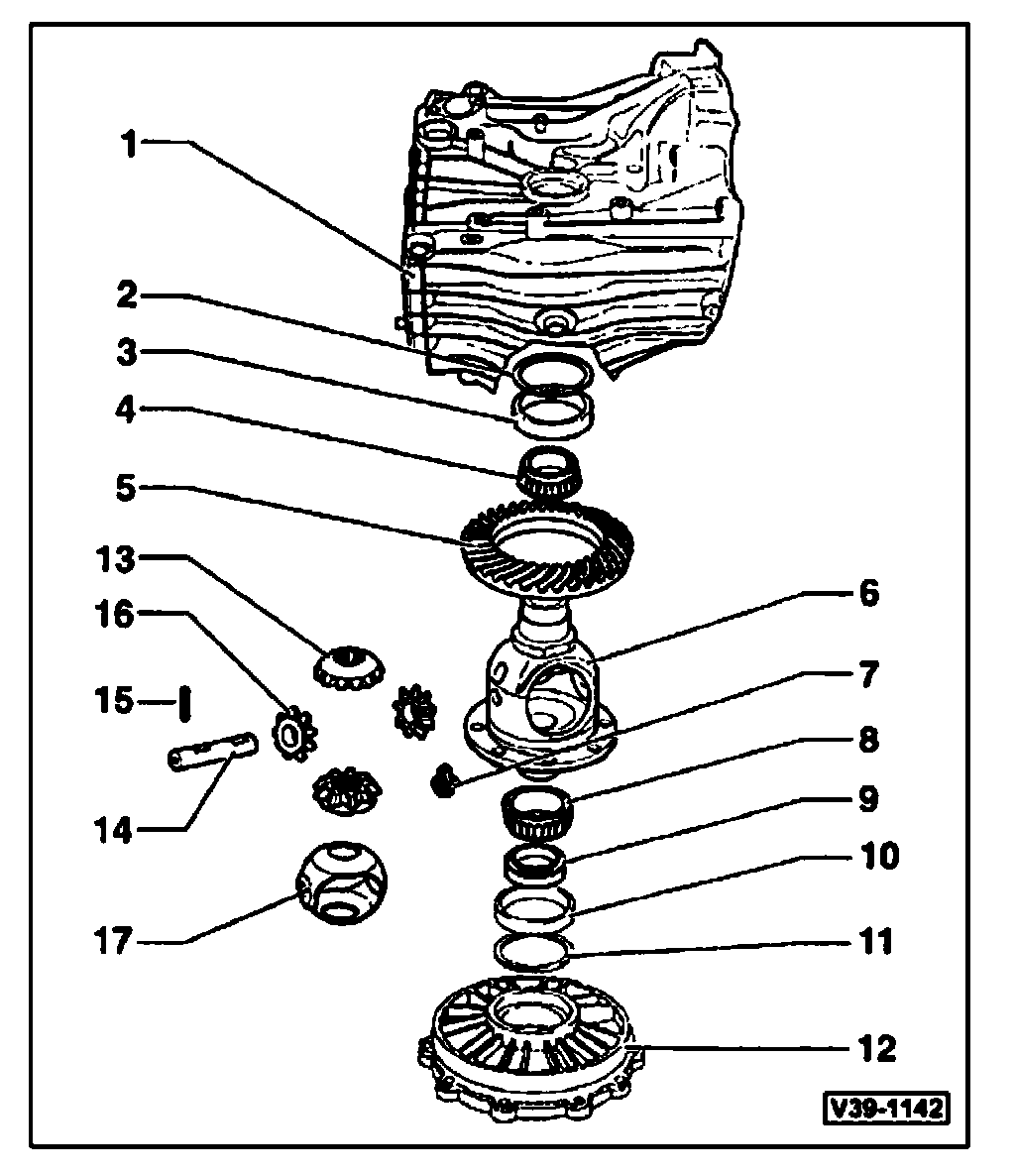 1
2
3
4
5
13
16
15
14
17
6
7
8
9
10
11
12
V39-1142