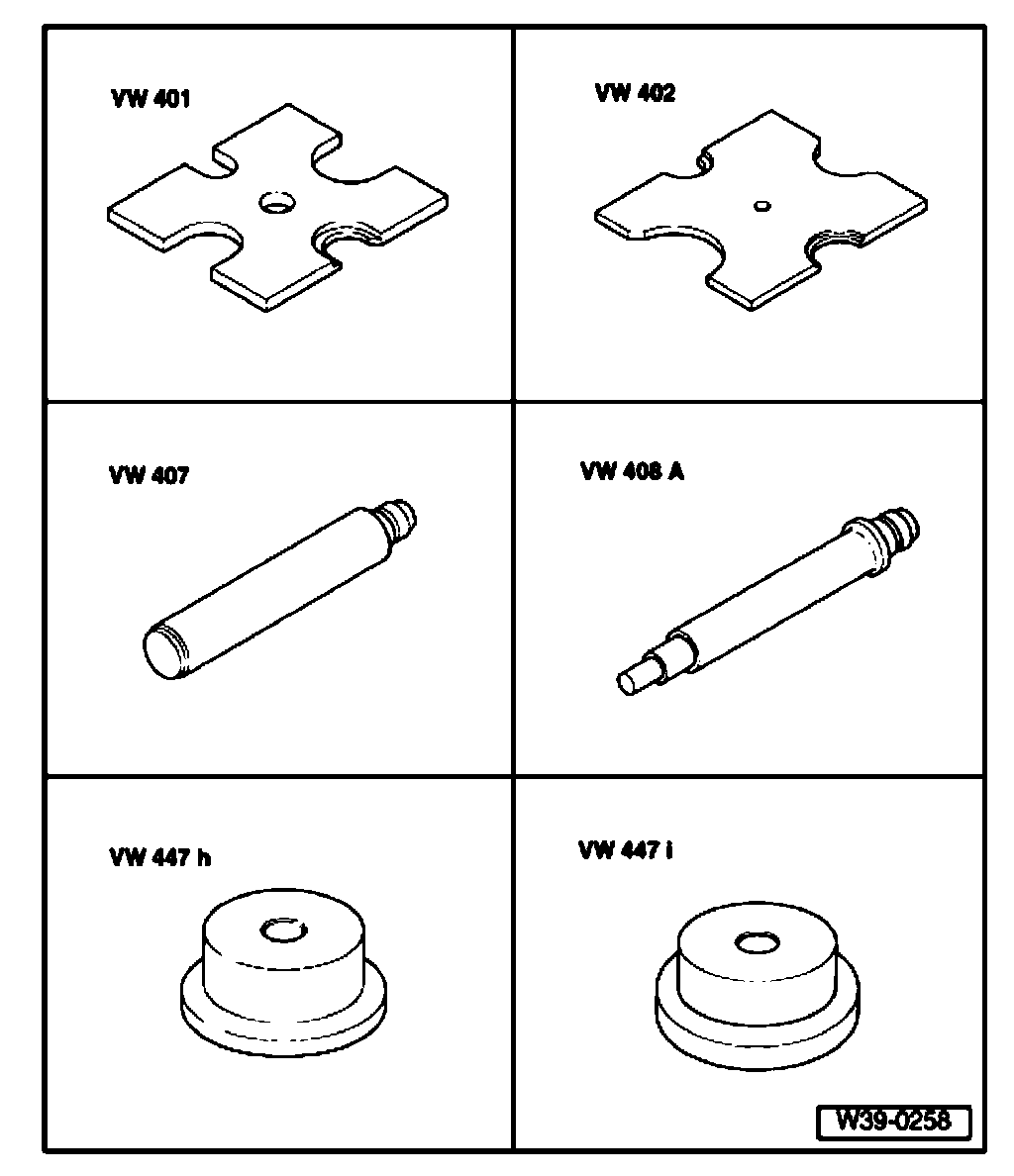 VW 401

VW 402

VW 407

VW 408 A

VW 447 h

VW 447 i

W39-0258