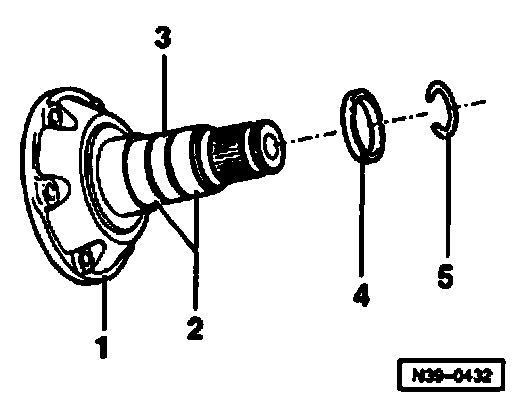 3
1
2
4
5
N39-0432