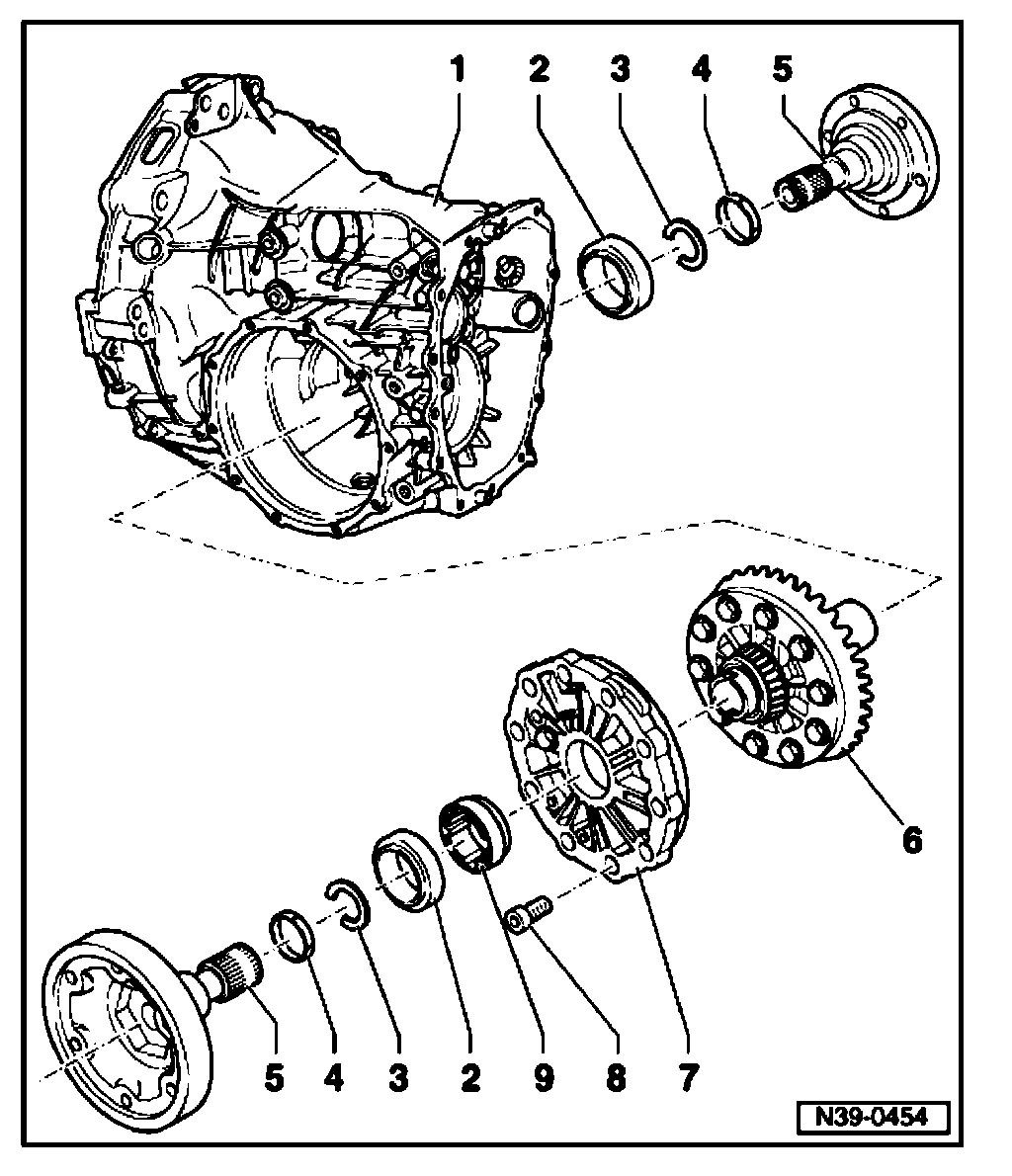 1 2 3 4 5

6

5 4 3 2 9 8 7

N39-0454