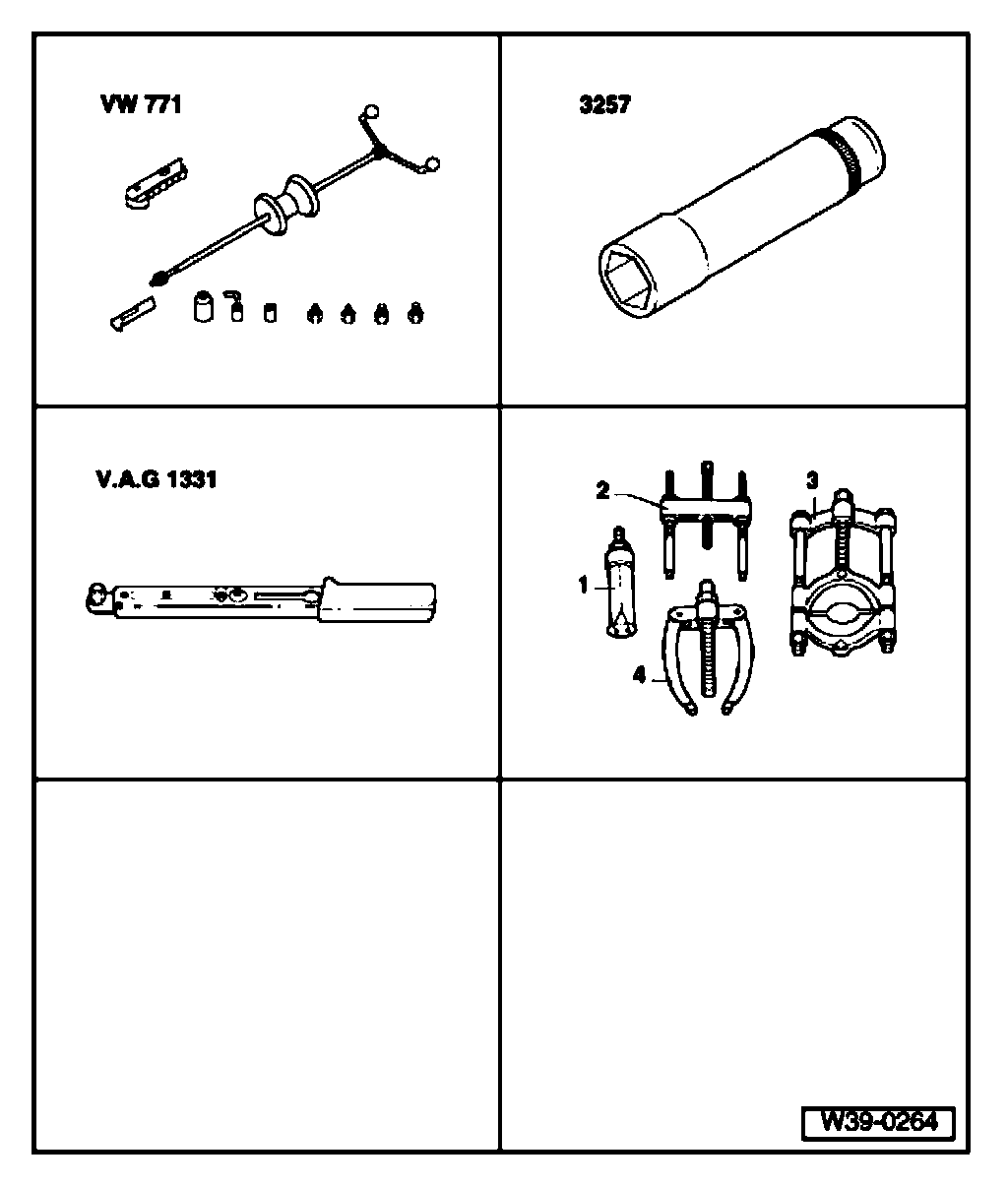 VW 771

3257

V.A.G 1331

2
3
1
4

W39-0264