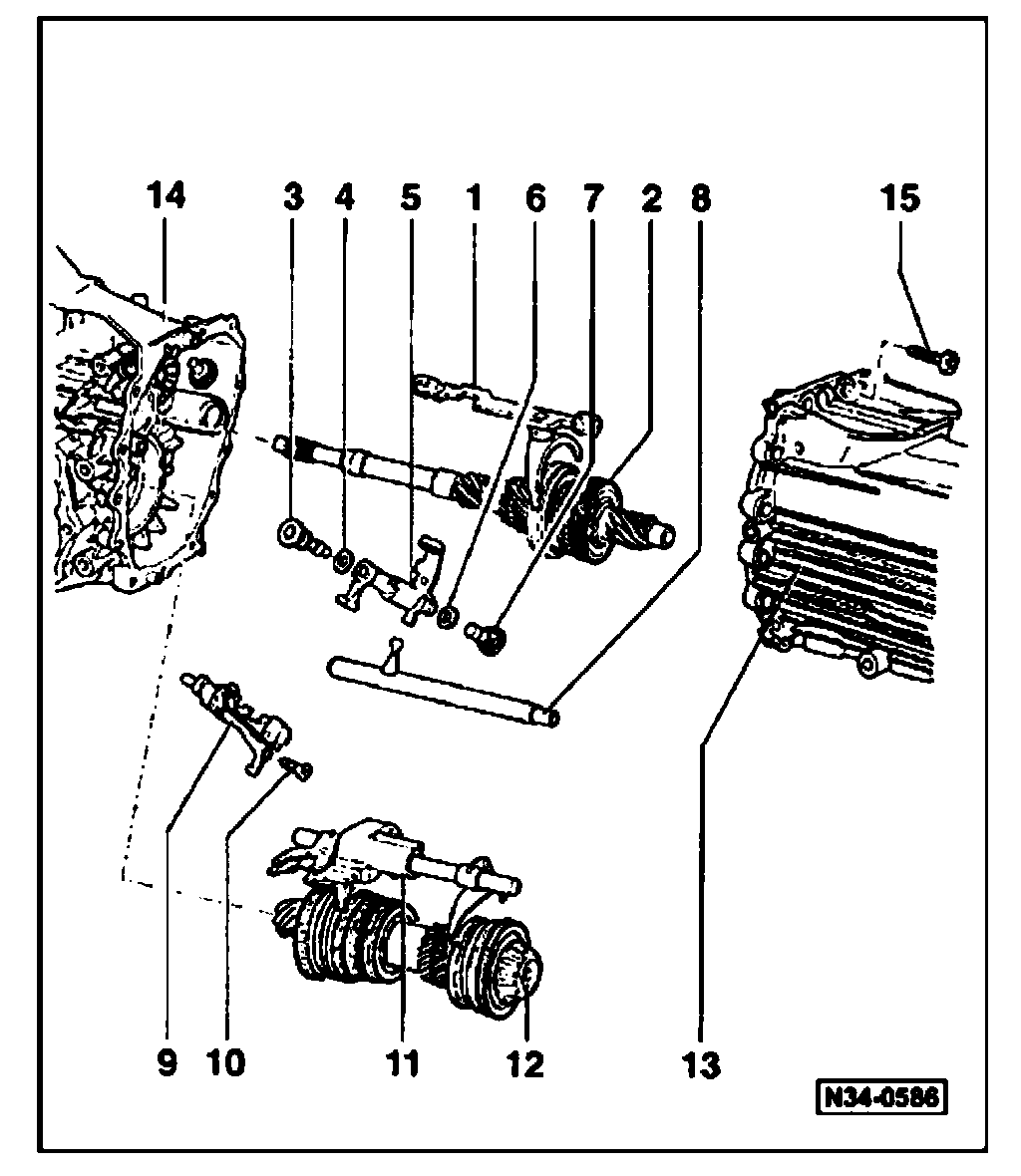 14
3
4
5
1
6
7
2
8
15
9
10
11
12
13
N34-0586