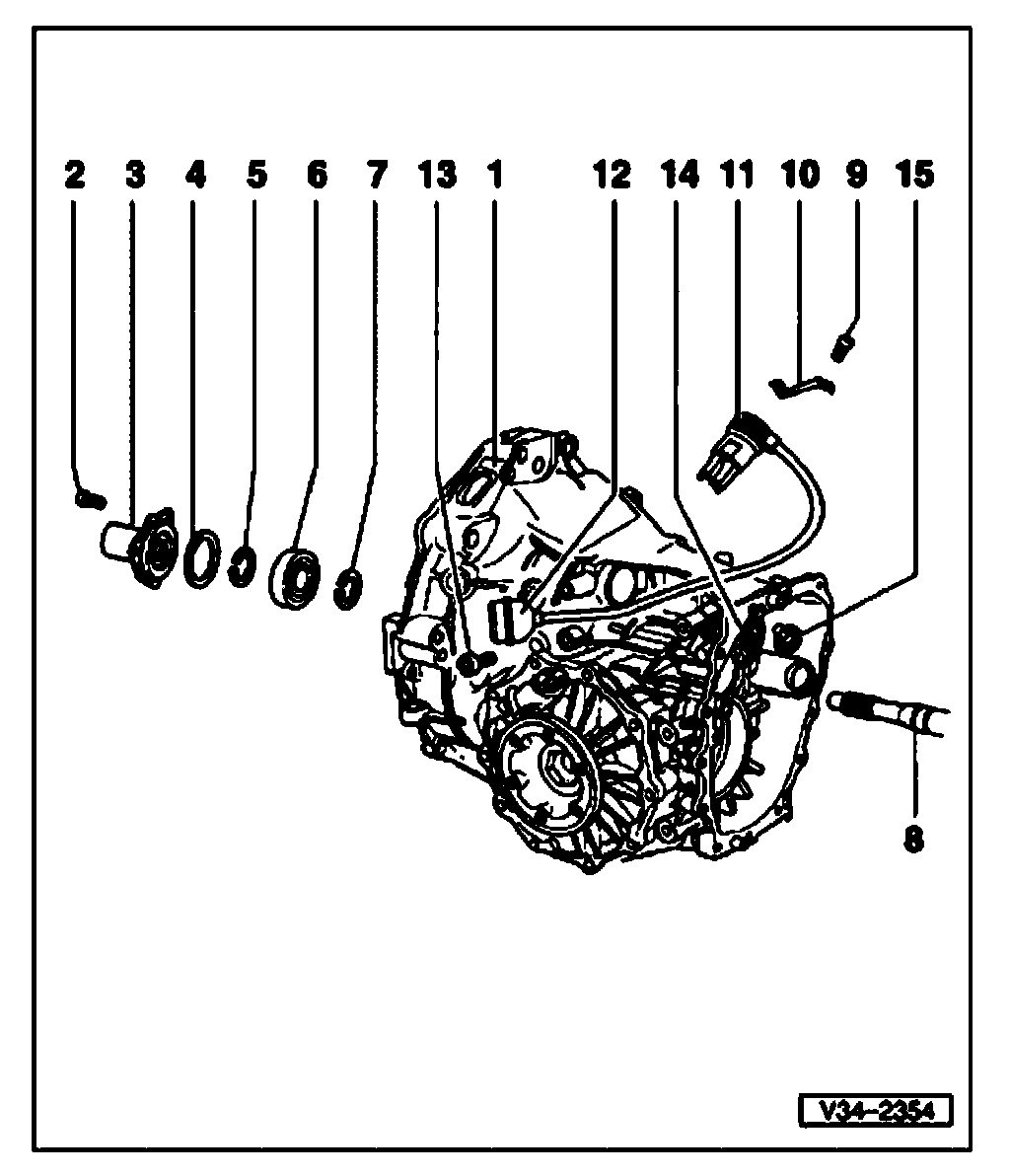 2 3 4 5 6 7 13 1 12 14 11 10 9 15

8

V34-2354