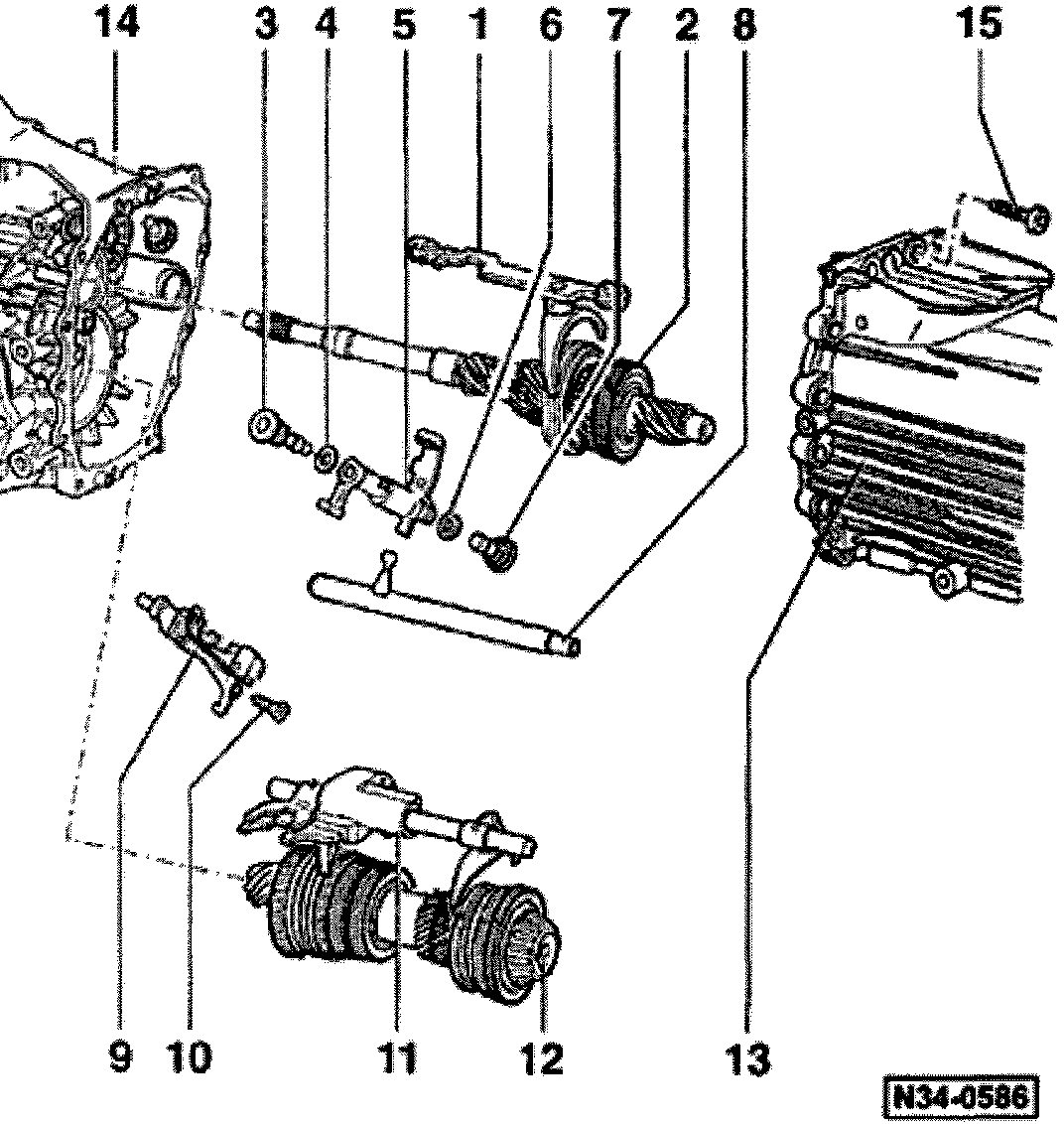 14
3
4
5
1
6
7
2
8
15
9
10
11
12
13
N34-0586