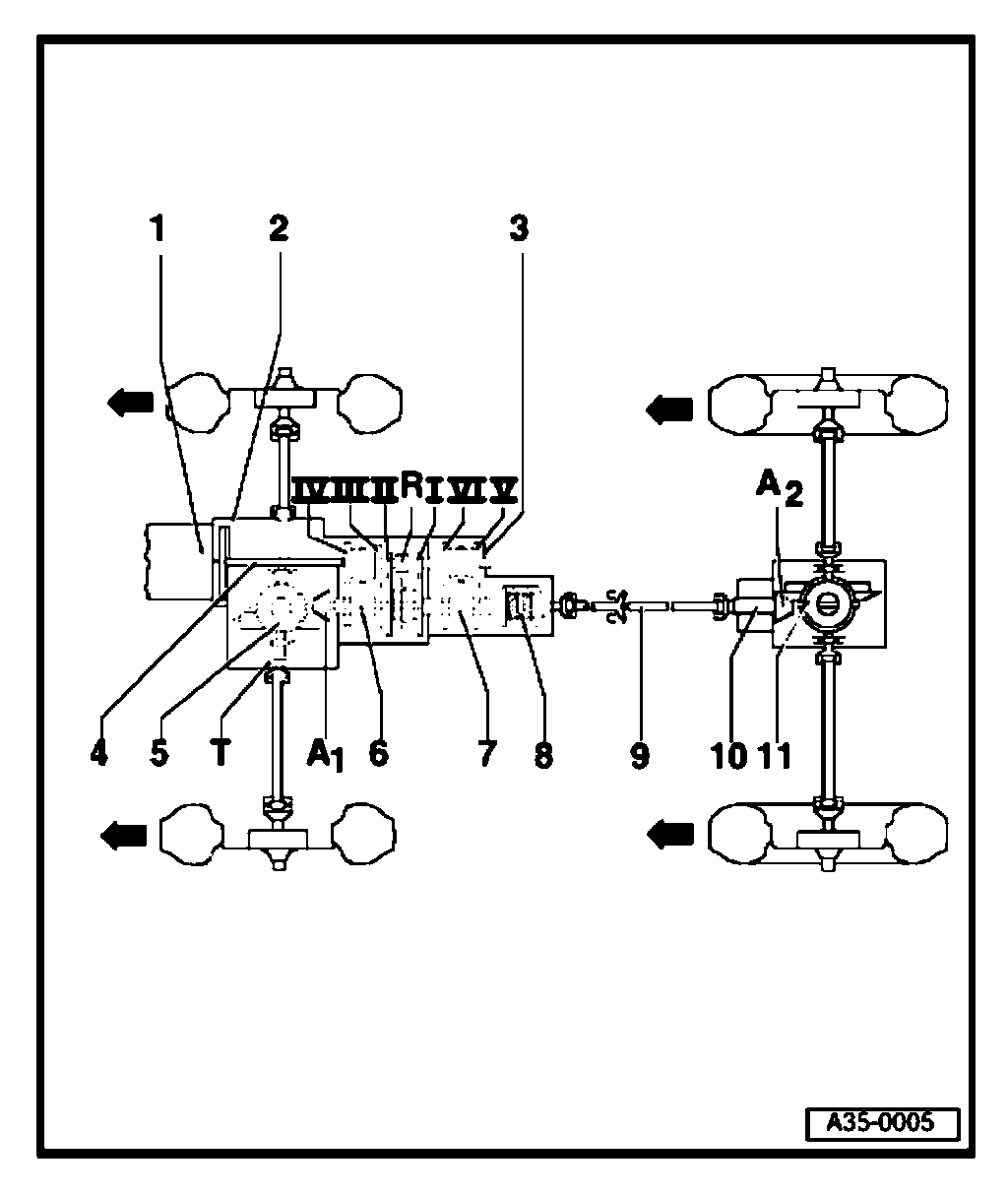 1
2
3
IV III II R I VI V
$A_2$
4
5
T
$A_1$
6
7
8
9
10
11
A35-0005