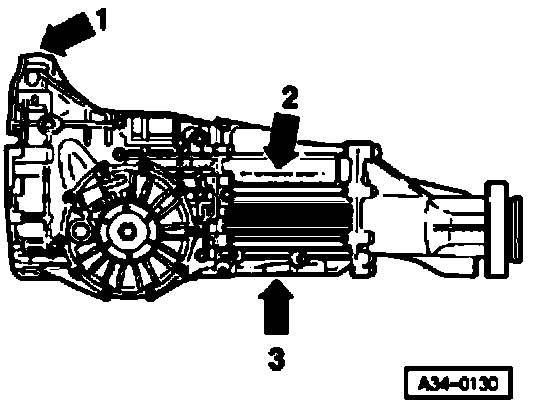 1

2

3

A34-0130