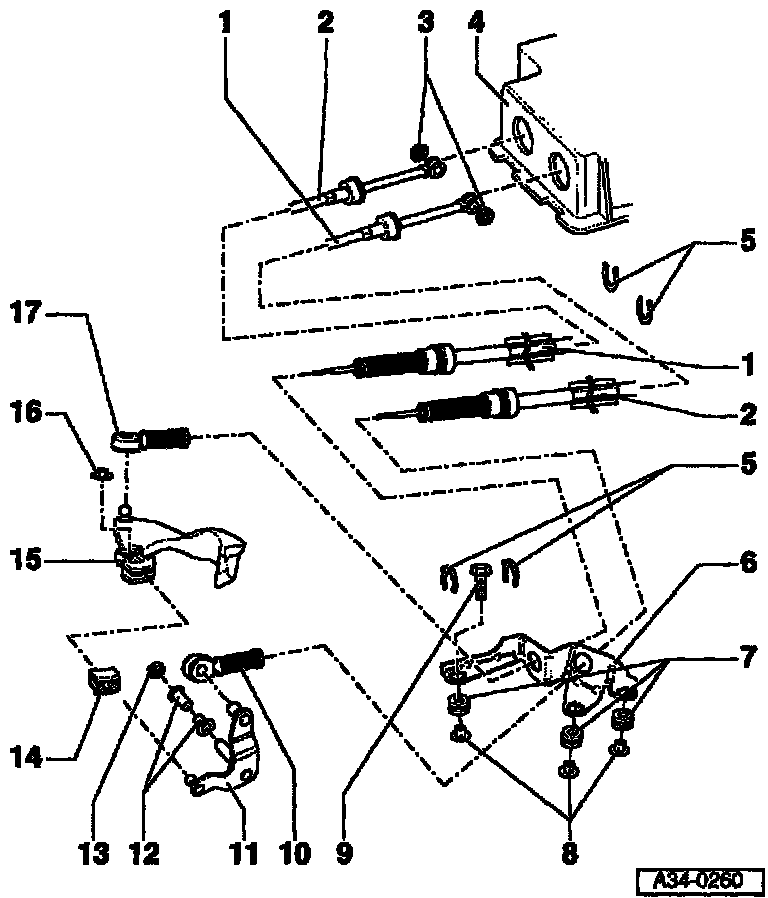 1
2
3
4
5
17
1
16
2
5
15
6
7
14
13
12
11
10
9
8
A34-0260