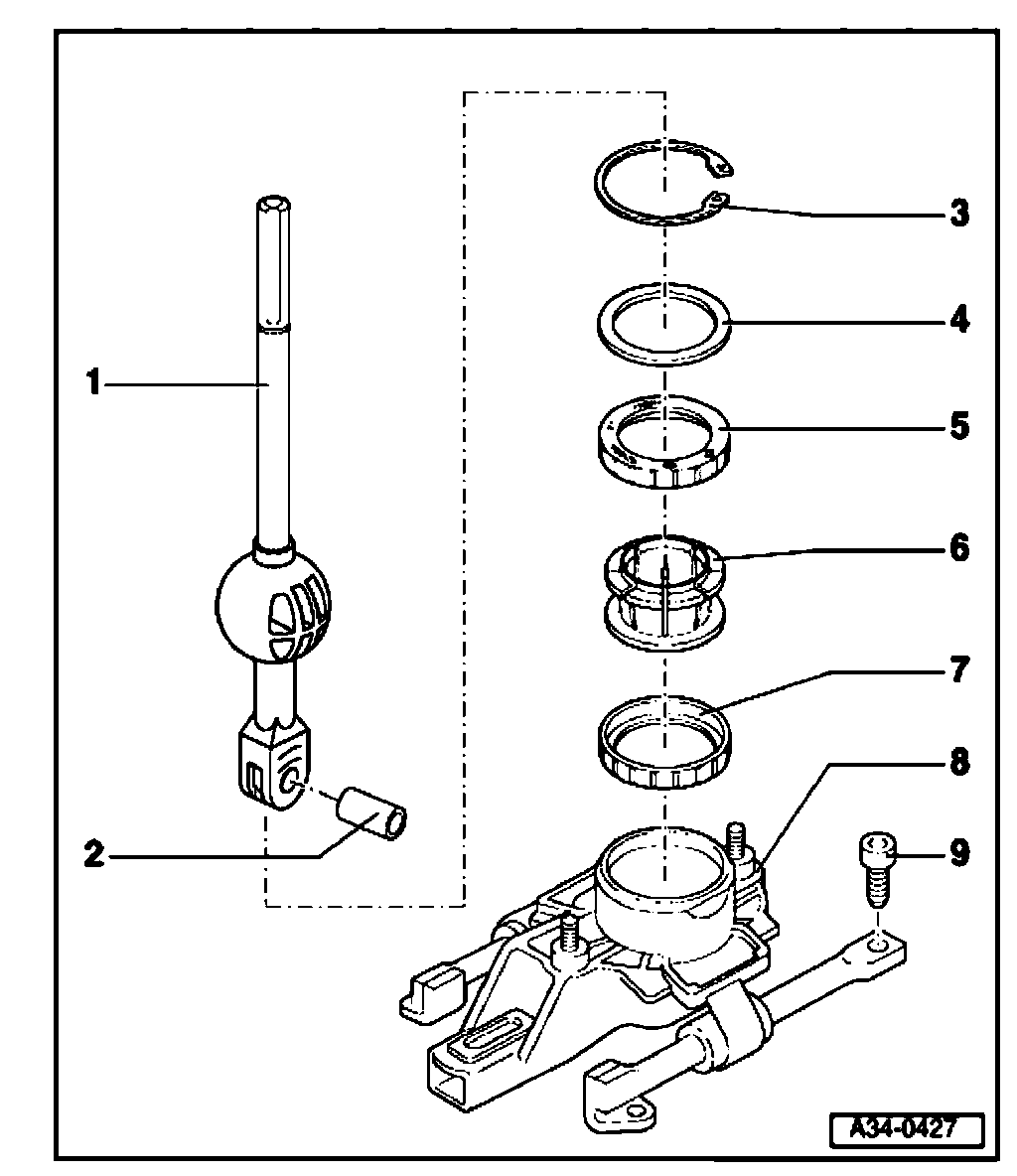 1
2
3
4
5
6
7
8
9
A34-0427