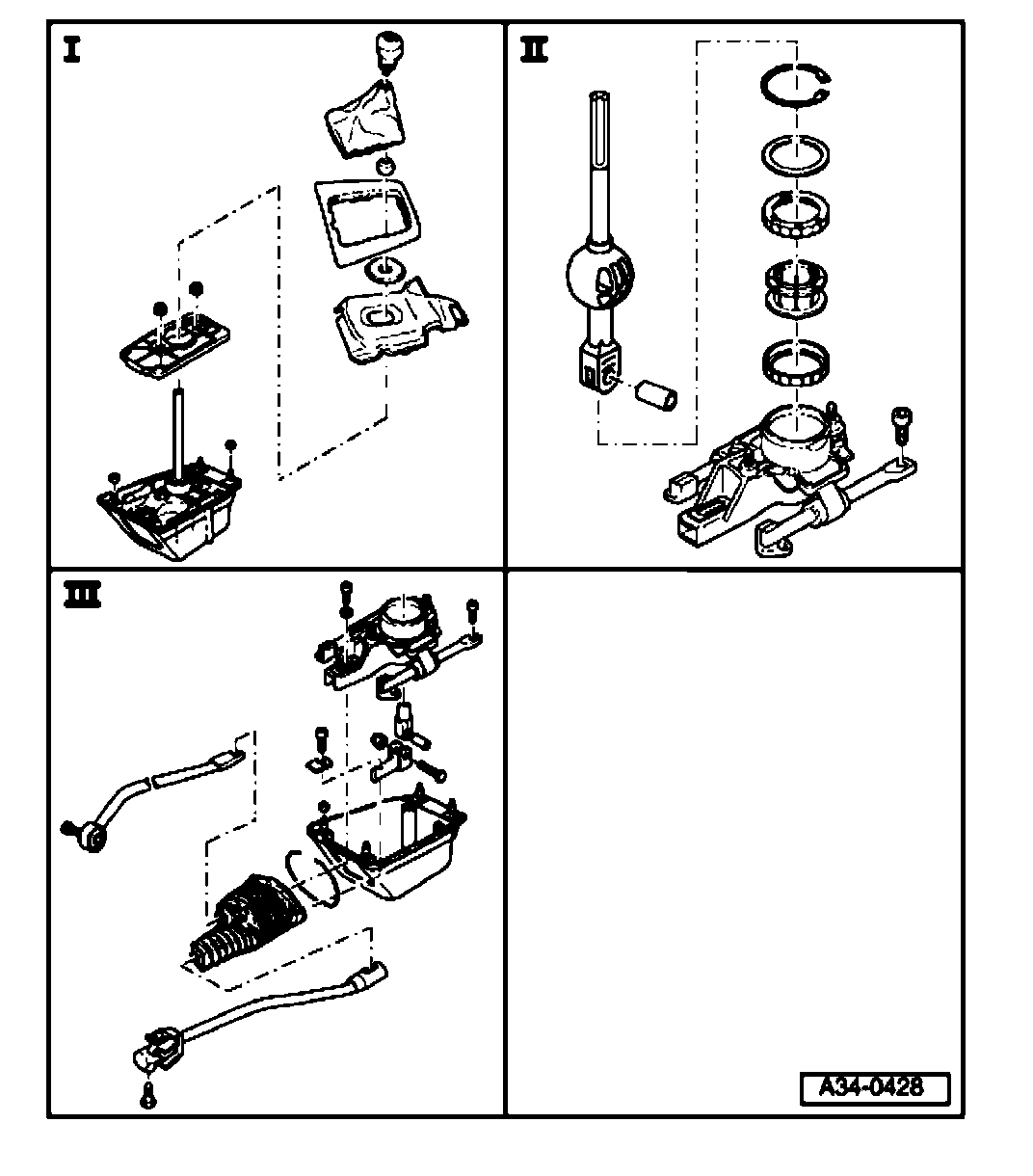 I

II

III

A34-0428