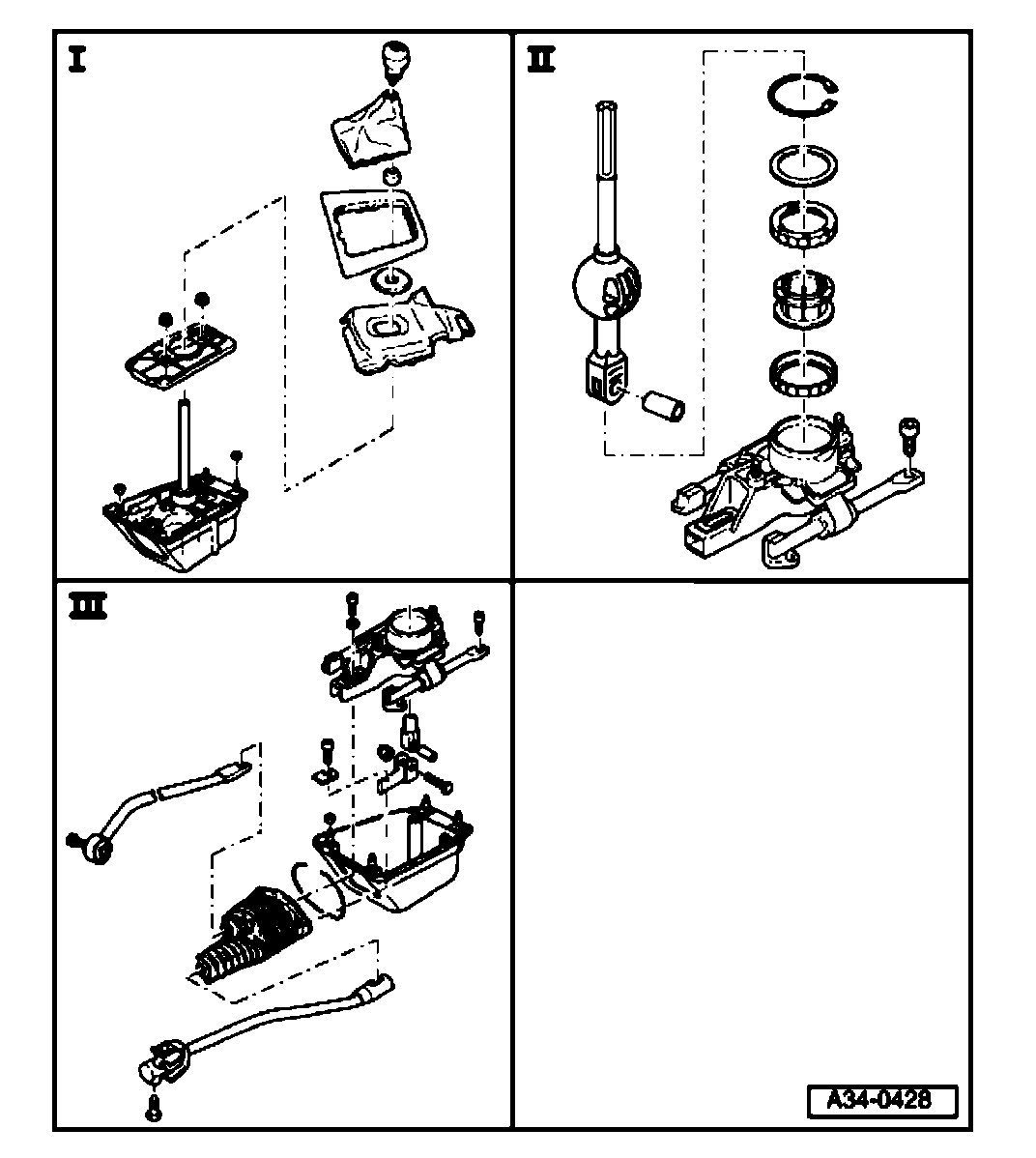 I

II

III

A34-0428