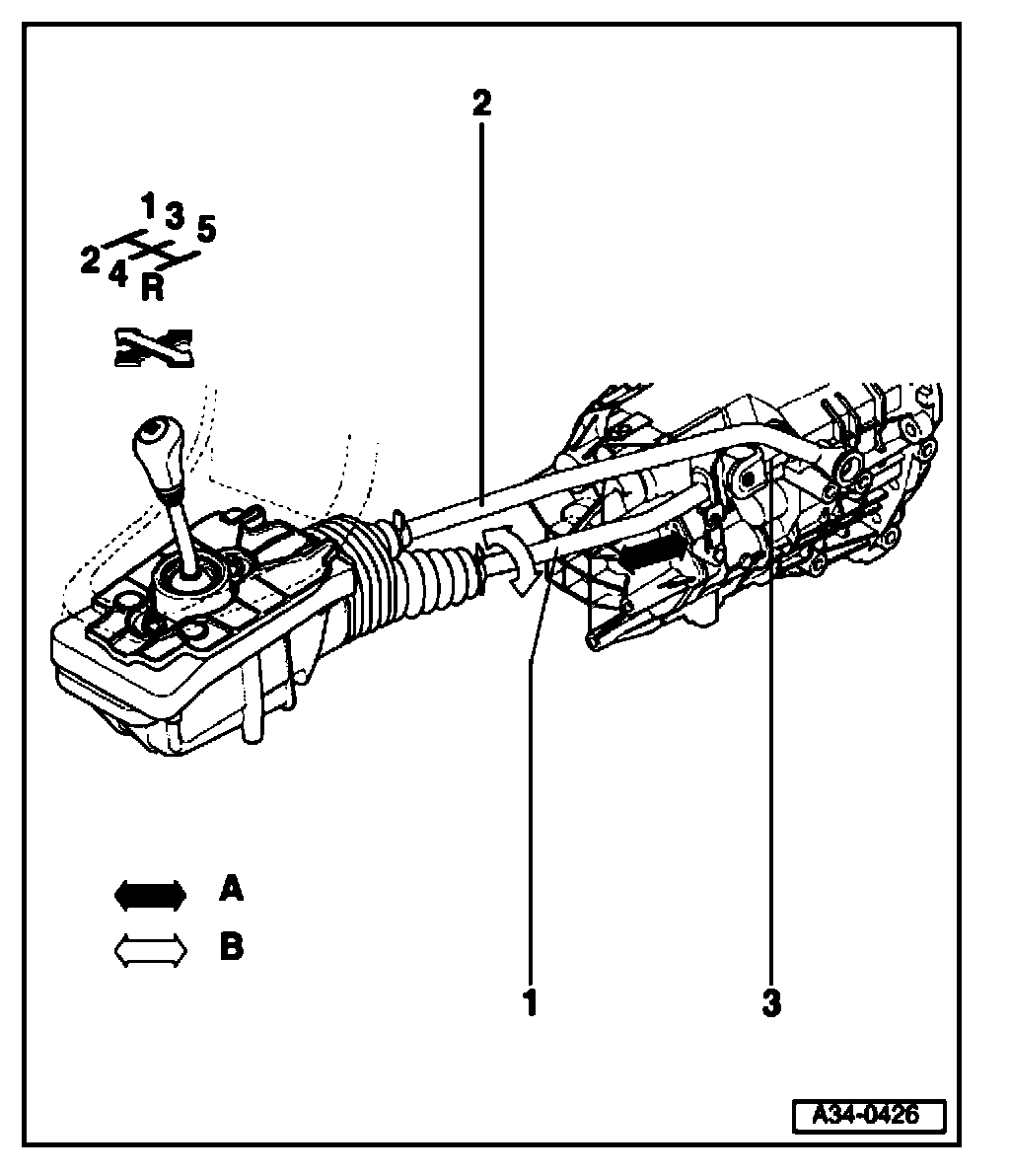 2

1 3 5
2 4 R

A

B

1

3

A34-0426