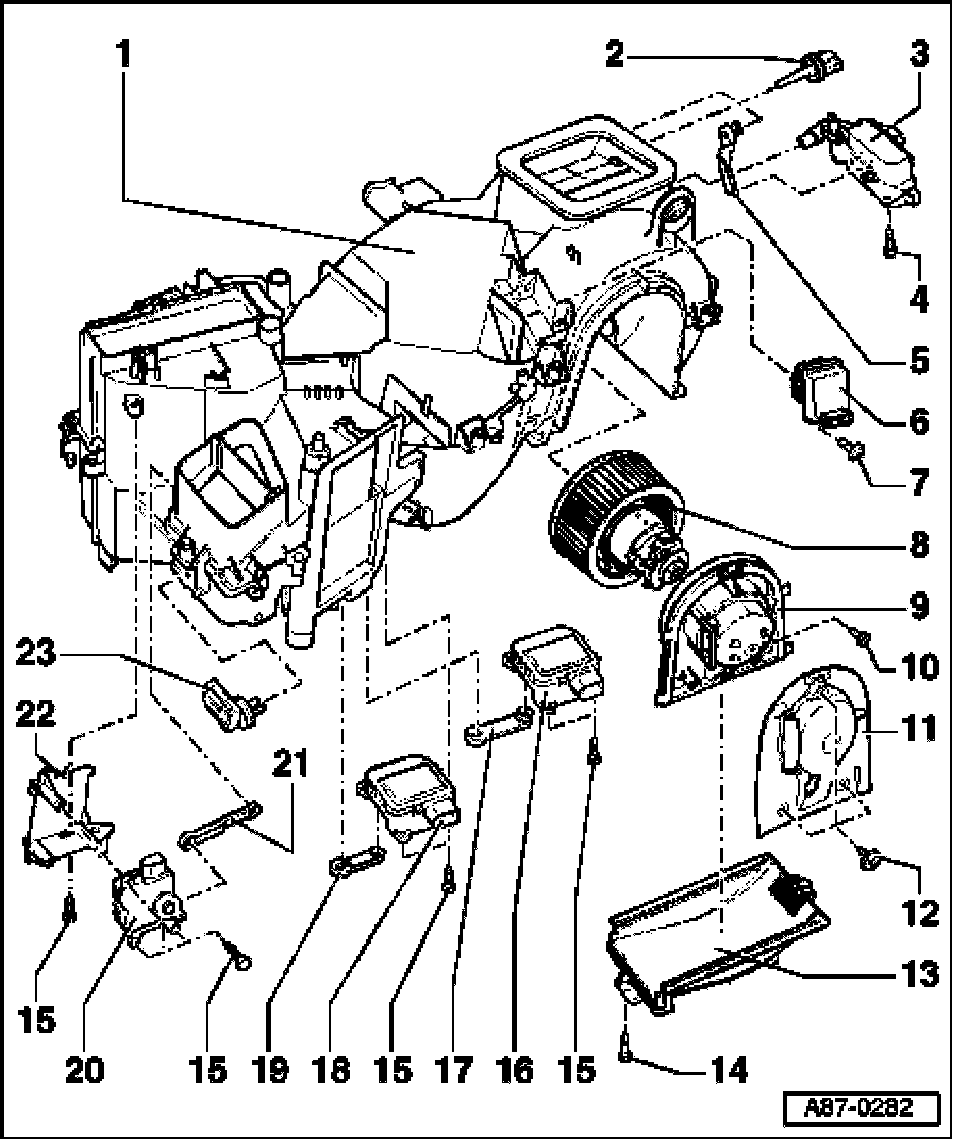 1
2
3
4
5
6
7
8
9
10
11
12
13
14
23
22
21
15
20
15
19
18
15
17
16
15
A87-0282