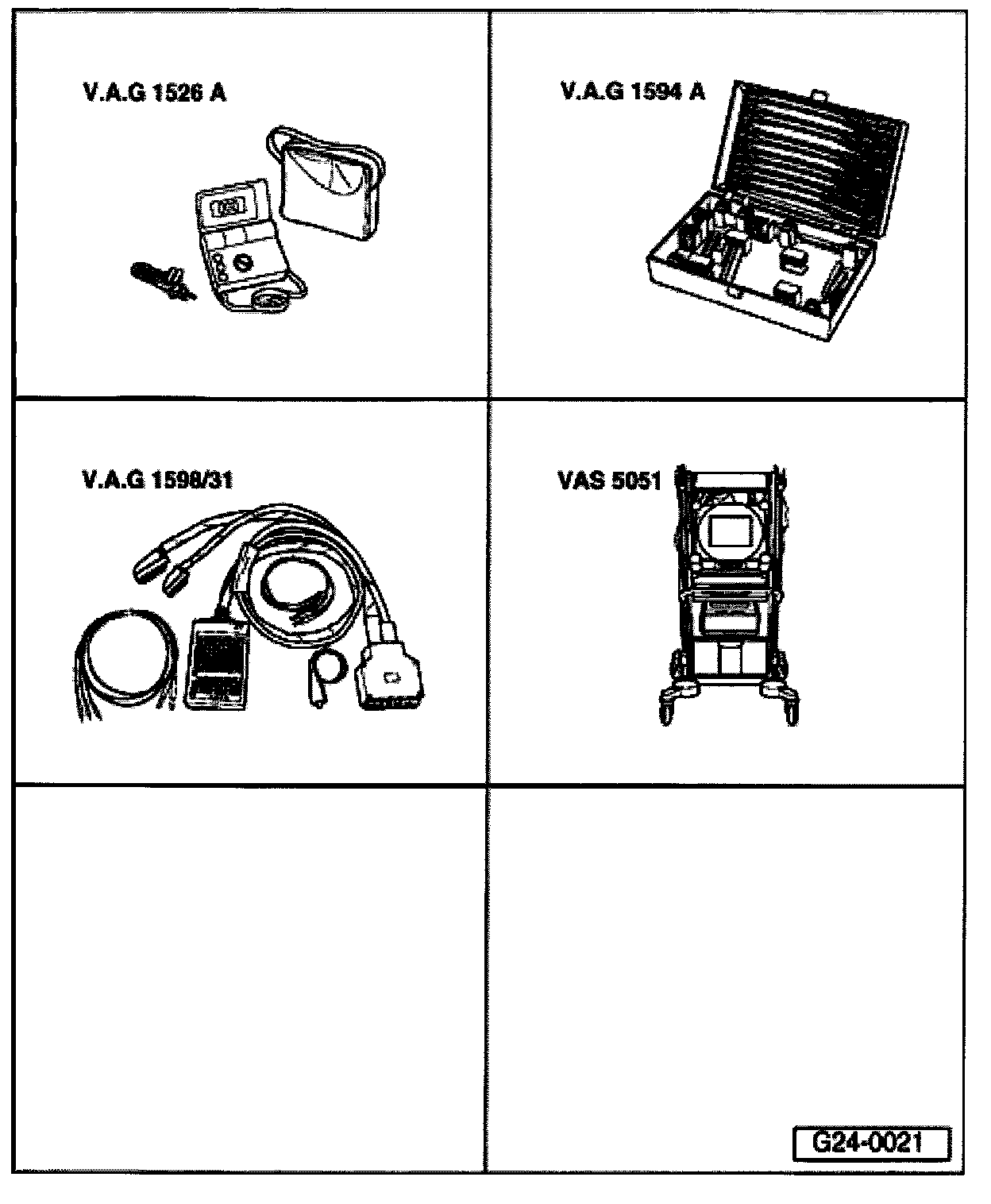 V.A.G 1526 A

V.A.G 1594 A

V.A.G 1598/31

VAS 5051

G24-0021