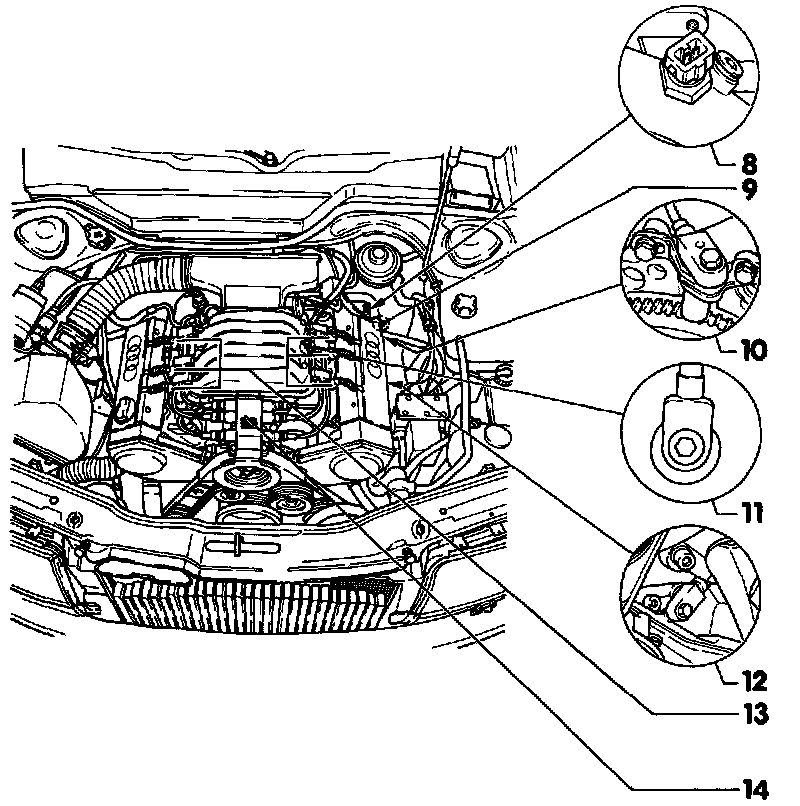 8
9
10
11
12
13
14