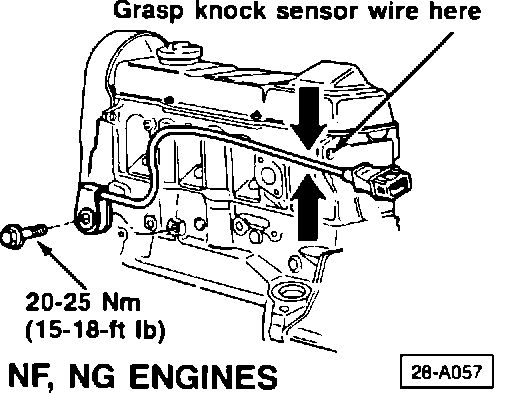 Grasp knock sensor wire here

20-25 Nm
(15-18-ft lb)

NF, NG ENGINES

28-A057