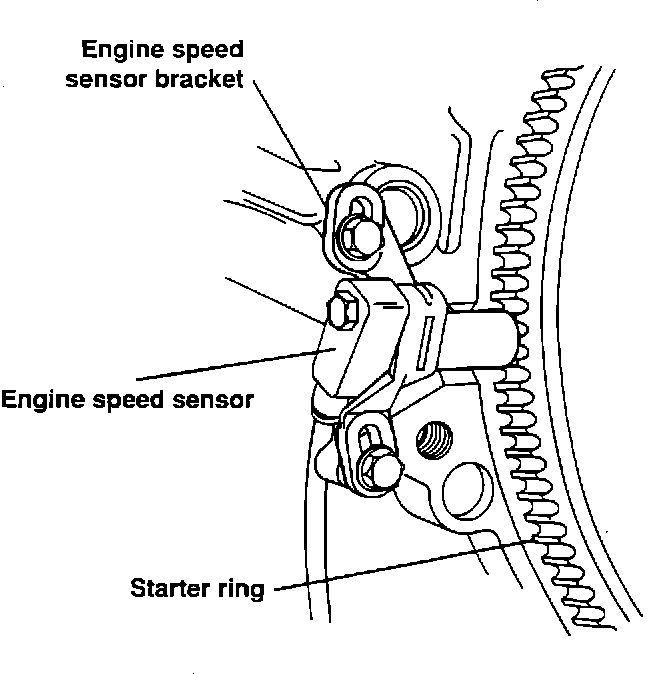 Engine speed sensor bracket

Engine speed sensor

Starter ring