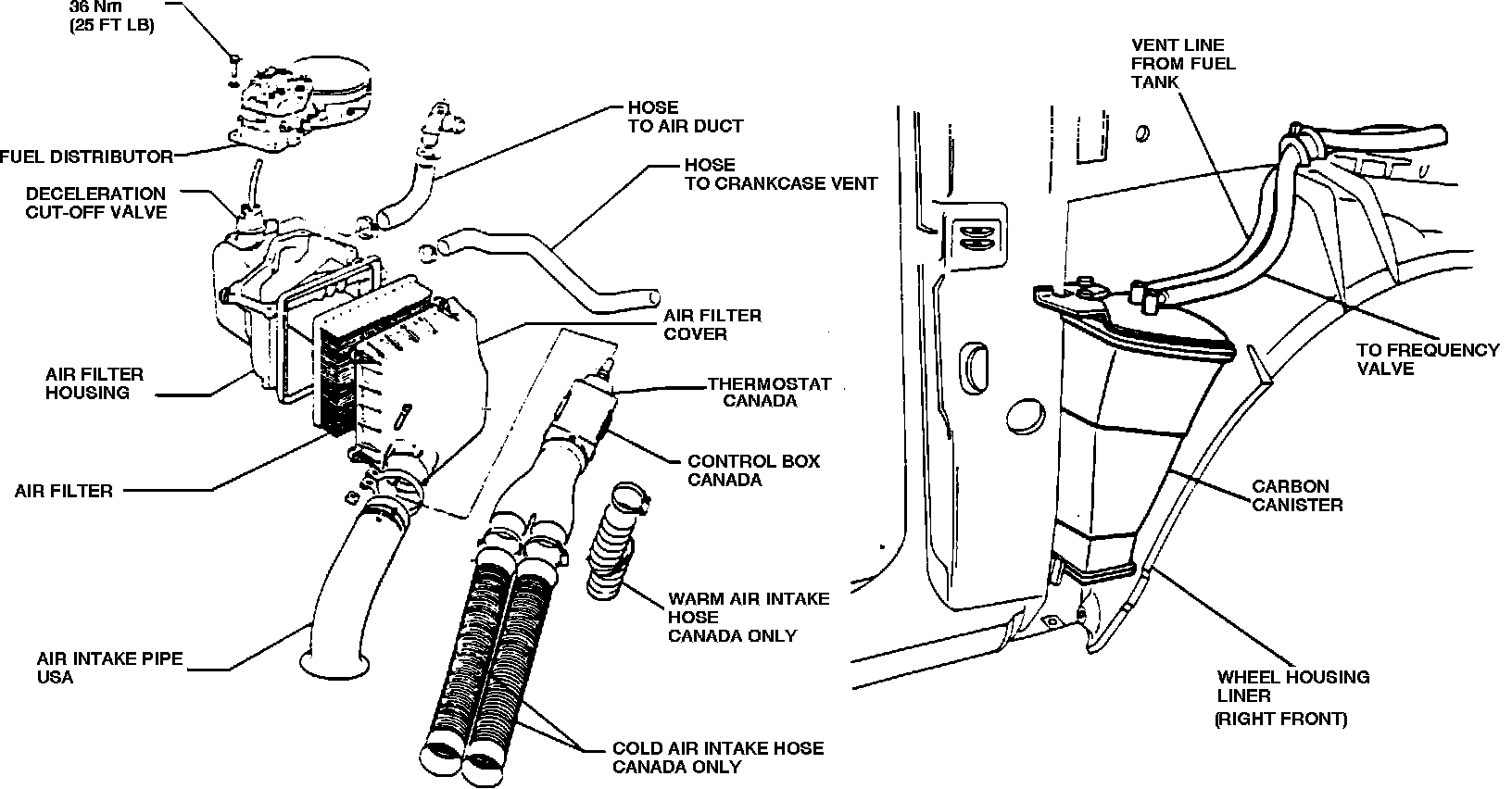 36 Nm
(25 FT LB)

FUEL DISTRIBUTOR

DECELERATION
CUT-OFF VALVE

HOSE
TO AIR DUCT

HOSE
TO CRANKCASE VENT

AIR FILTER
COVER

AIR FILTER
HOUSING

THERMOSTAT
CANADA

CONTROL BOX
CANADA

AIR FILTER

WARM AIR INTAKE
HOSE
CANADA ONLY

AIR INTAKE PIPE
USA

COLD AIR INTAKE HOSE
CANADA ONLY

VENT LINE
FROM FUEL
TANK

TO FREQUENCY
VALVE

CARBON
CANISTER

WHEEL HOUSING
LINER
(RIGHT FRONT)