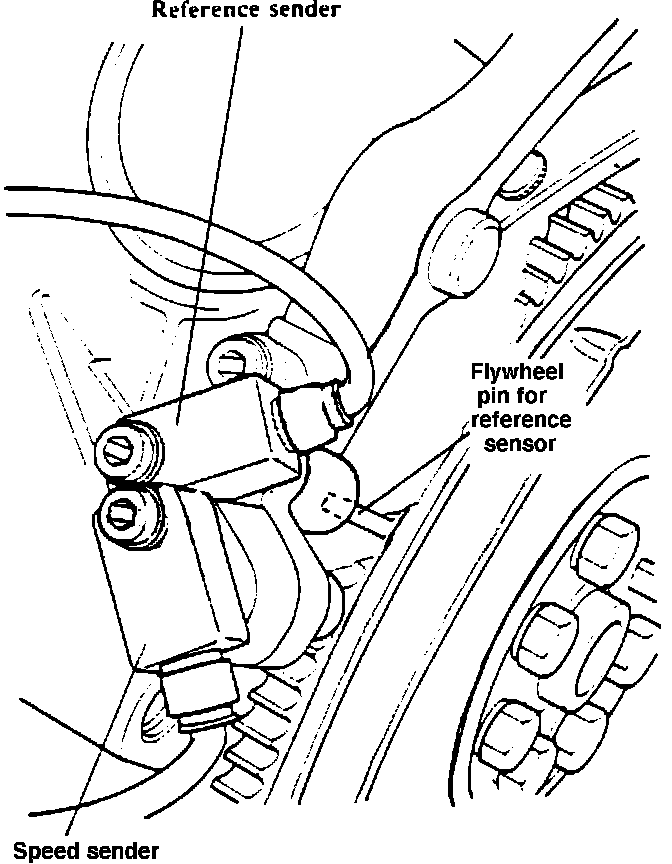 Reference sender

Flywheel pin for reference sensor

Speed sender