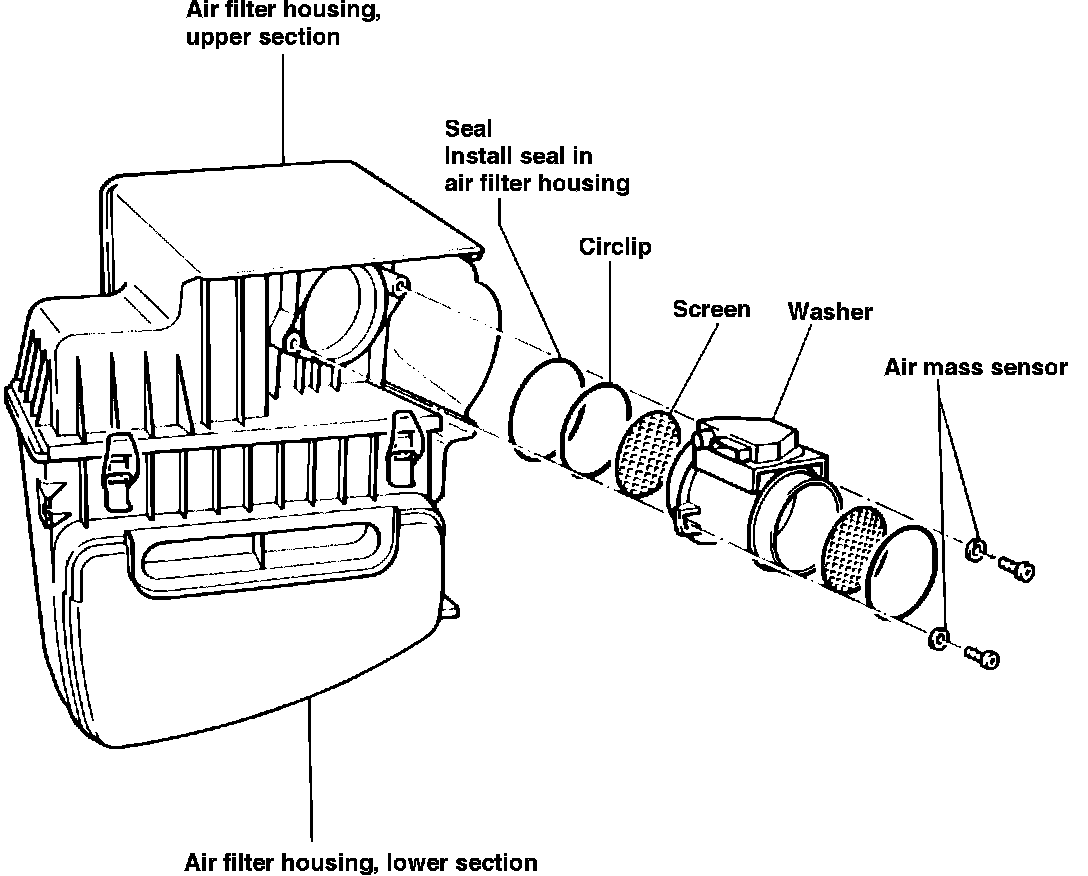 Air filter housing, upper section

Seal
Install seal in air filter housing

Circlip

Screen

Washer

Air mass sensor

Air filter housing, lower section