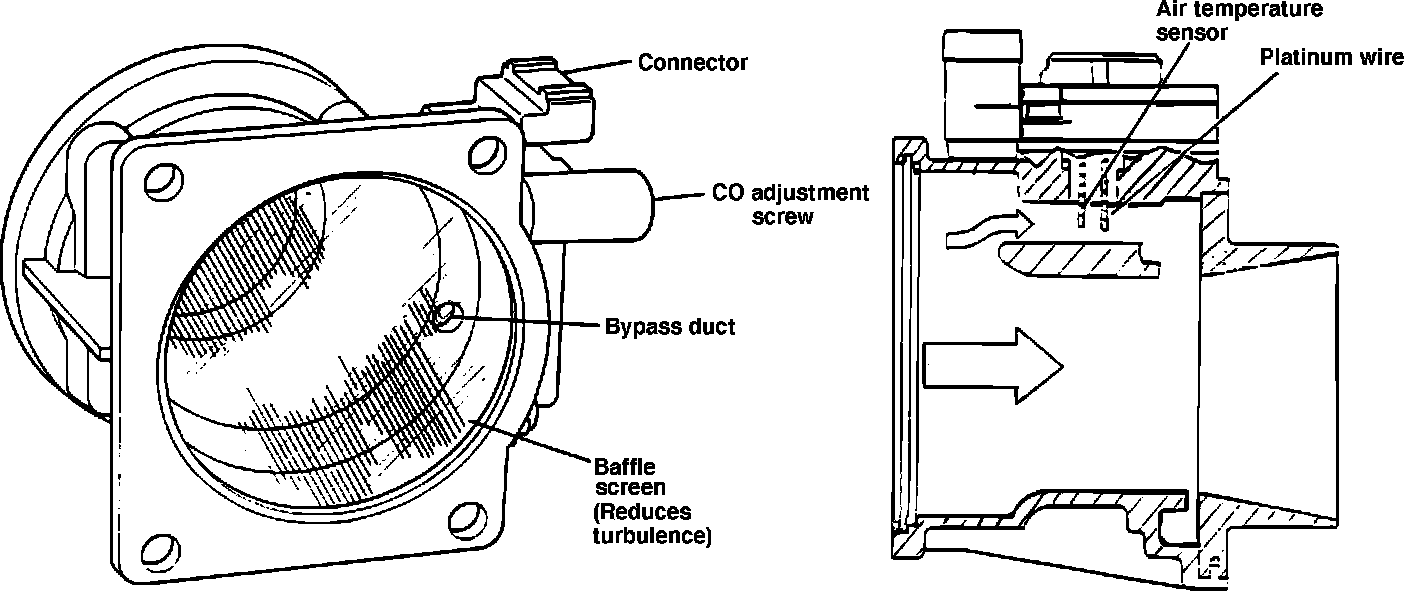 Connector

CO adjustment screw

Bypass duct

Baffle screen (Reduces turbulence)

Air temperature sensor

Platinum wire