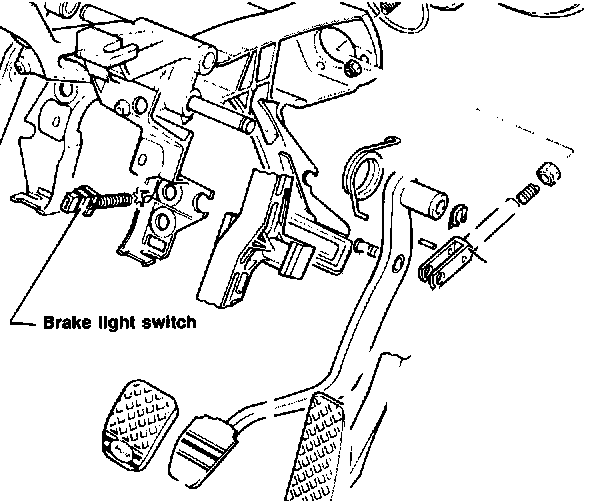 Brake light switch