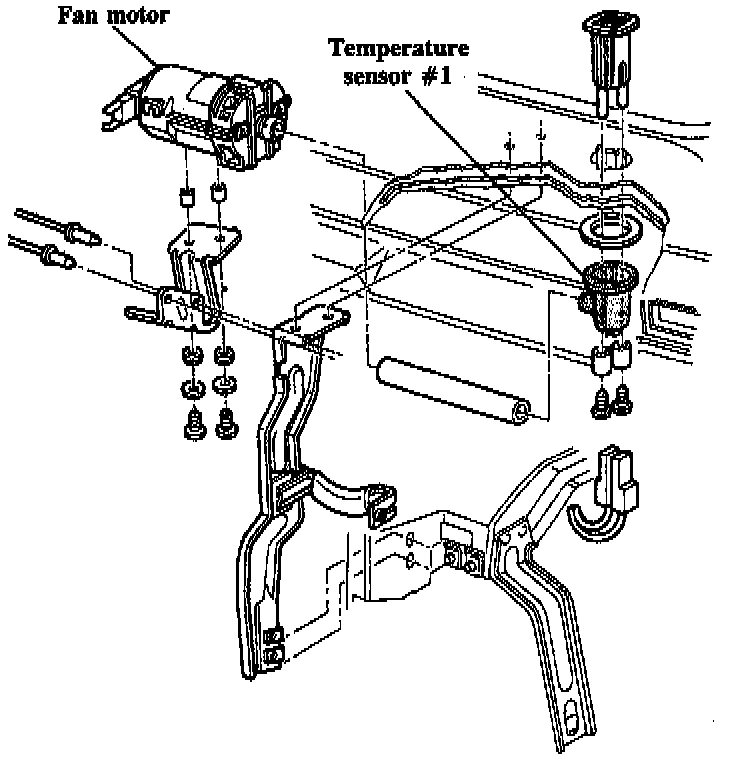 Fan motor

Temperature sensor #1