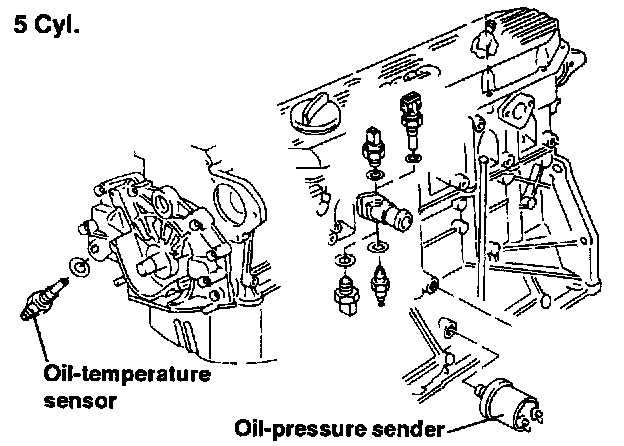 5 Cyl.

Oil-temperature sensor

Oil-pressure sender