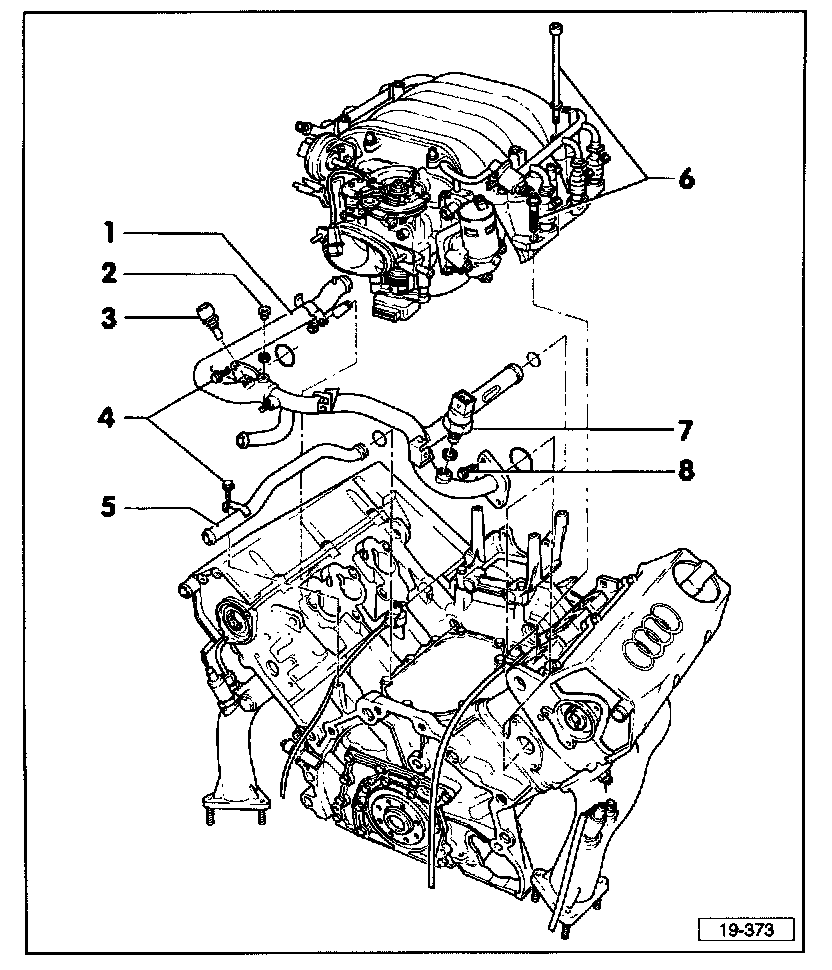 1
2
3
4
5
6
7
8
19-373