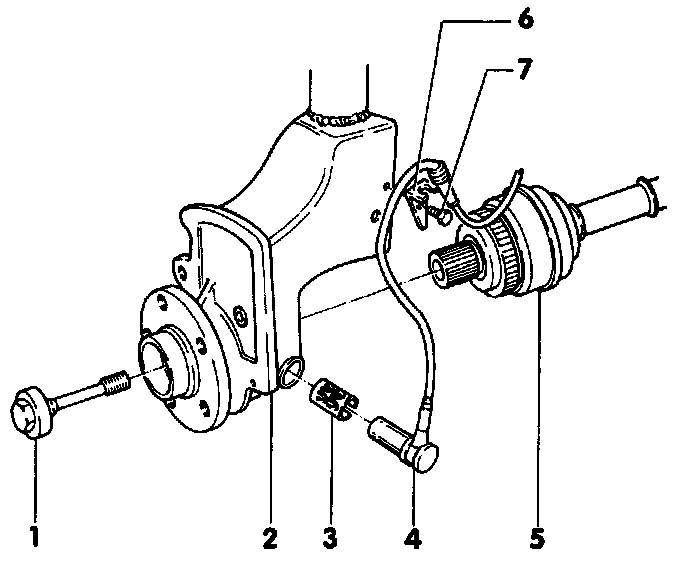 6
7
1
2
3
4
5