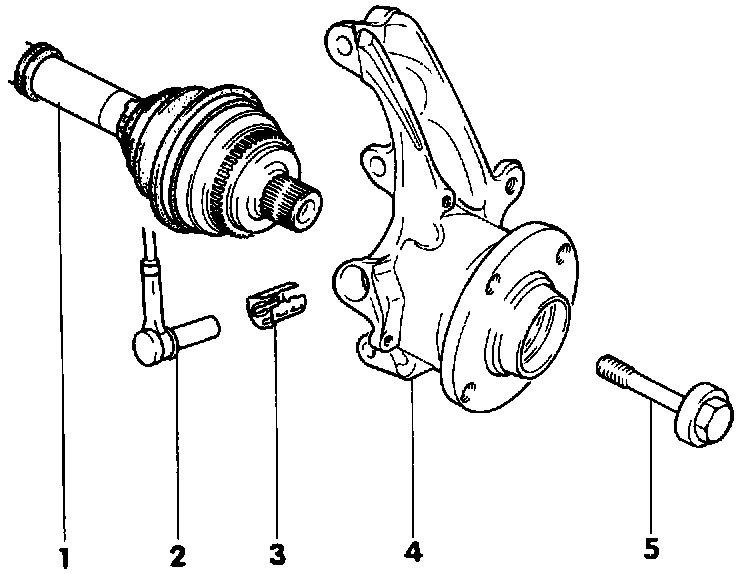 1 2 3 4 5