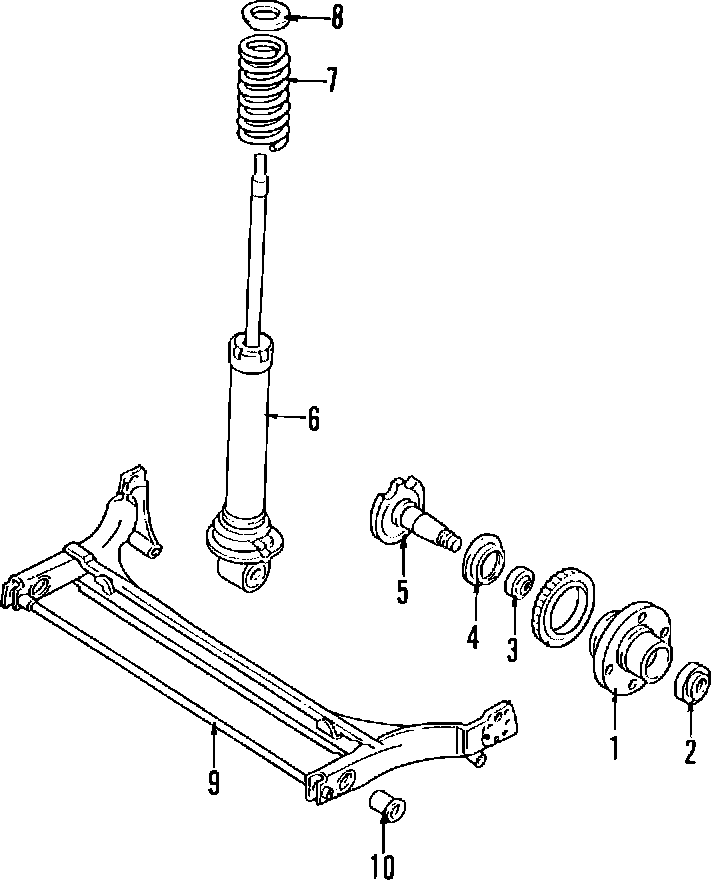 8
7
6
5
4
3
1
2
9
10