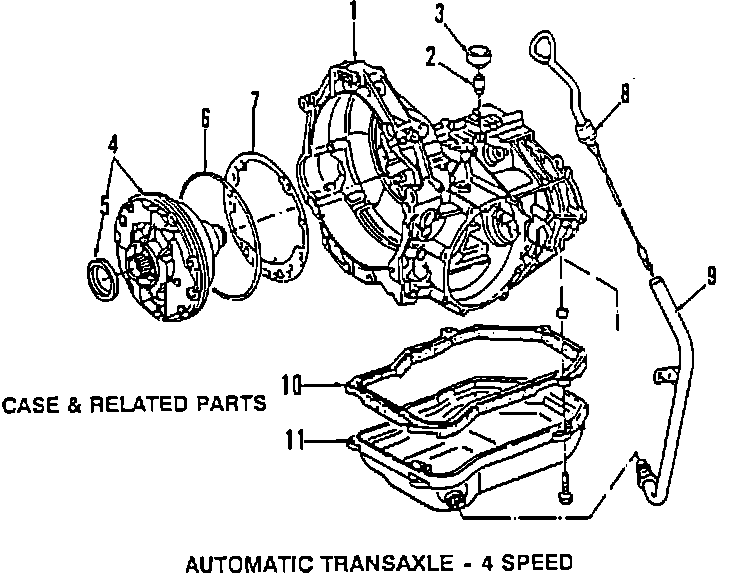 1
3
2
8
7
6
4
5
9
10
CASE & RELATED PARTS
11
AUTOMATIC TRANSAXLE - 4 SPEED