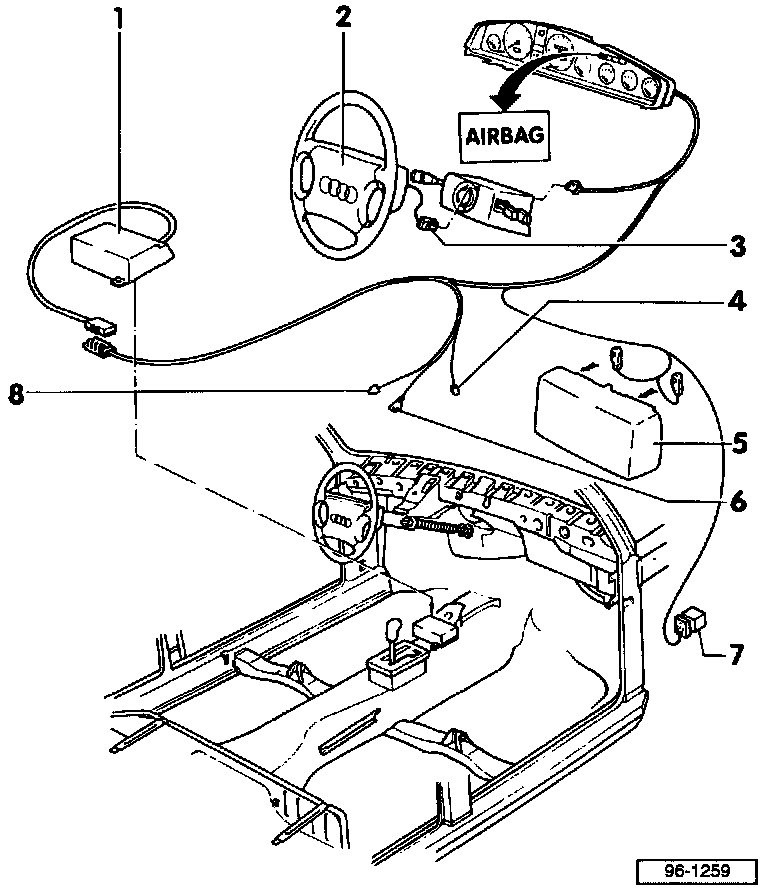 1

2

AIRBAG

3

4

8

5

6

7

96-1259