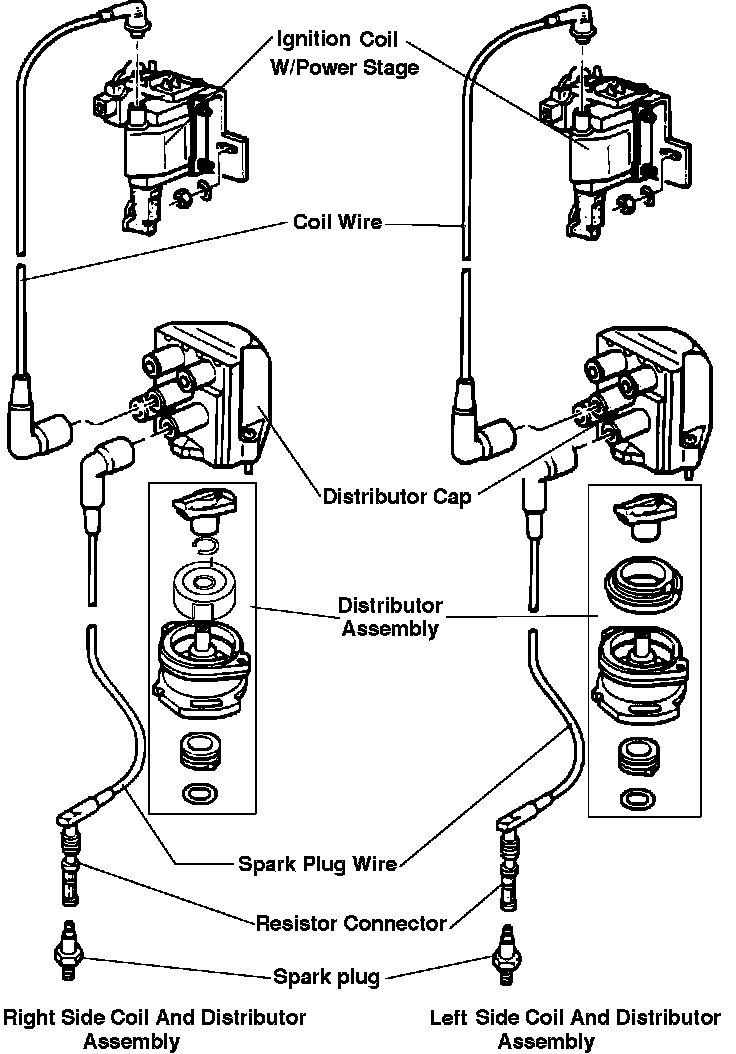 Ignition Coil
W/Power Stage

Coil Wire

Distributor Cap

Distributor
Assembly

Spark Plug Wire

Resistor Connector

Spark plug

Right Side Coil And Distributor
Assembly

Left Side Coil And Distributor
Assembly