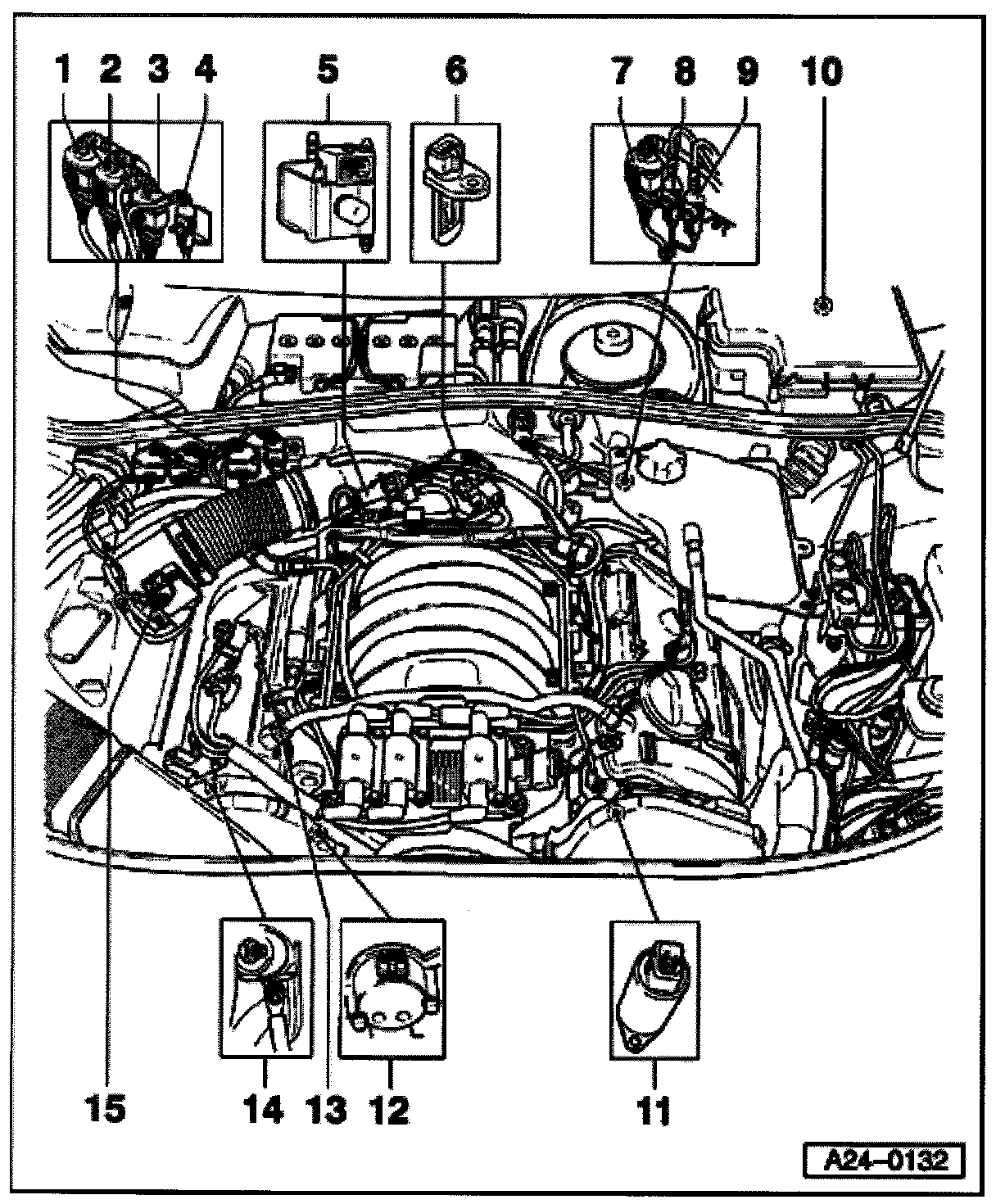 1 2 3 4 5 6 7 8 9 10

15 14 13 12 11

A24–0132